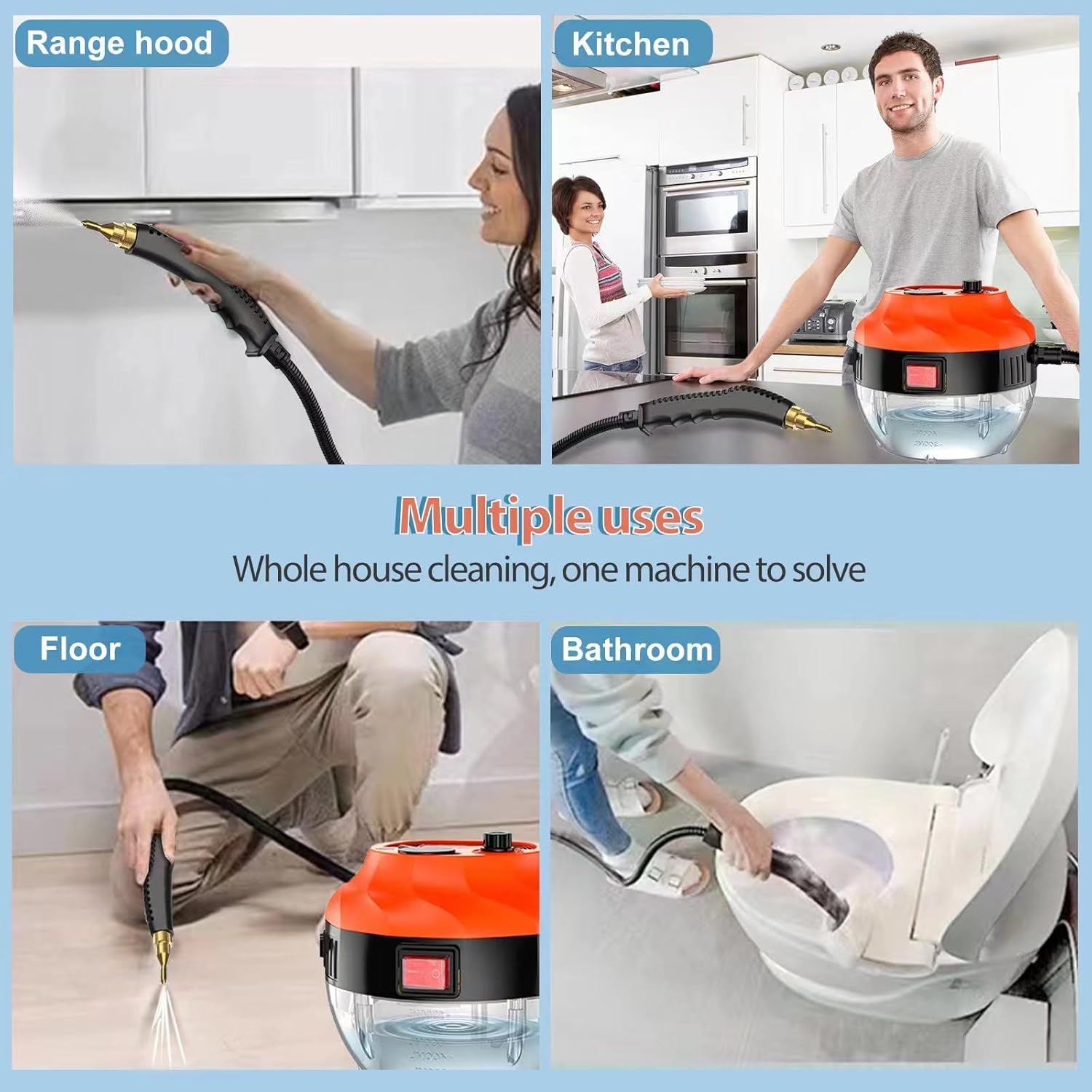 Range hood

Kitchen

Multiple uses

Whole house cleaning, one machine to solve

Floor

Bathroom