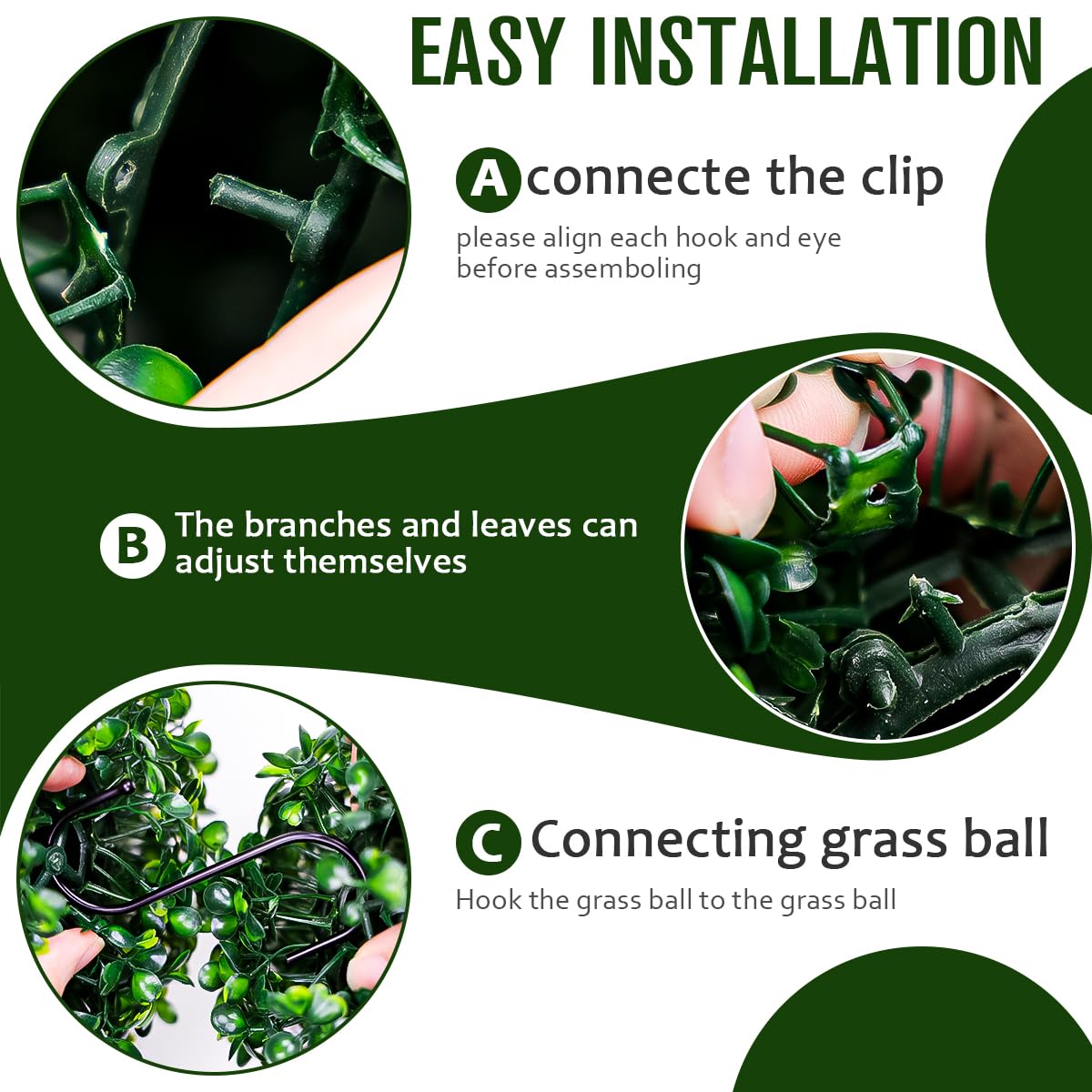 EASY INSTALLATION

A connecte the clip
please align each hook and eye before assemboling

B The branches and leaves can adjust themselves

C Connecting grass ball
Hook the grass ball to the grass ball