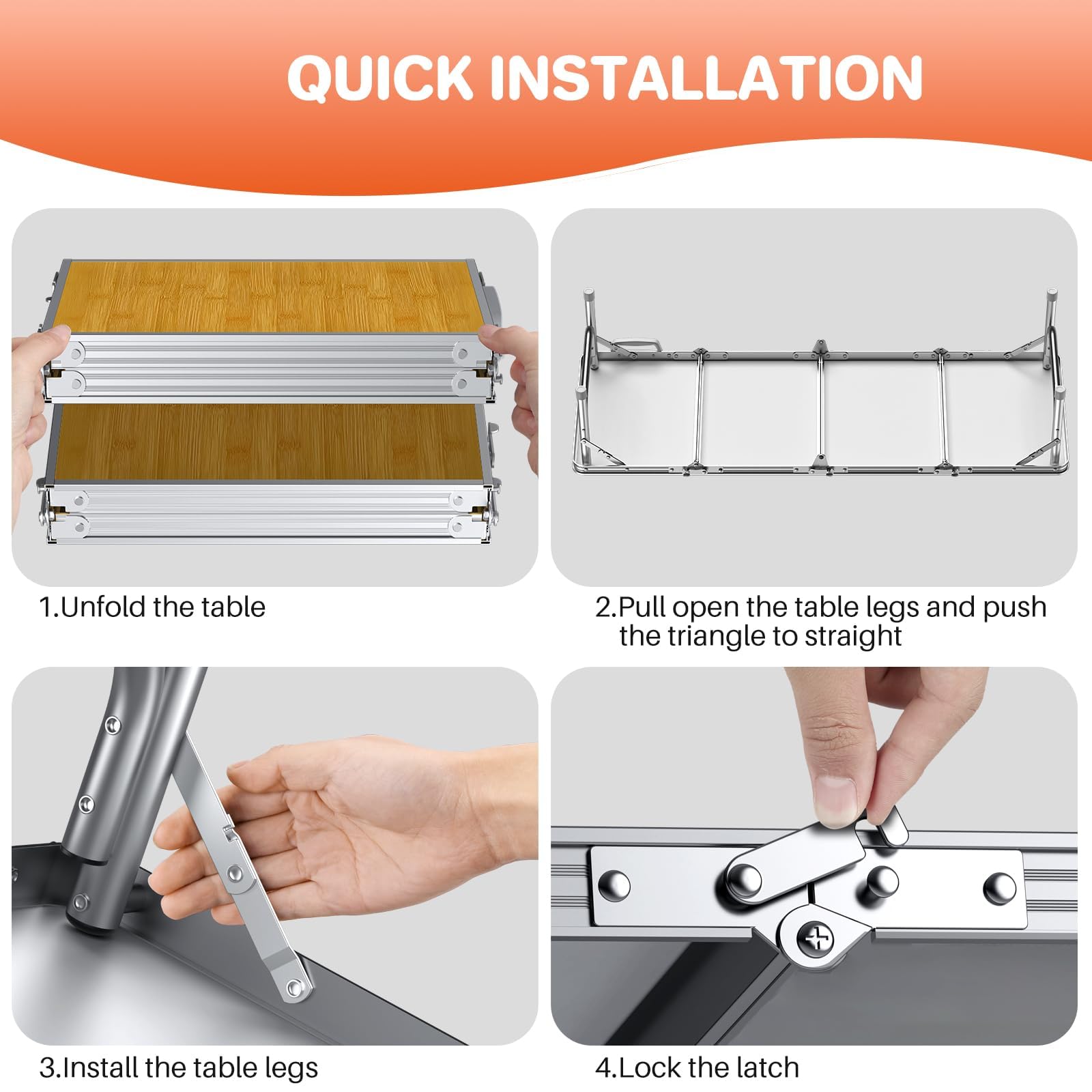 QUICK INSTALLATION

1.Unfold the table

2.Pull open the table legs and push the triangle to straight

3.Install the table legs

4.Lock the latch