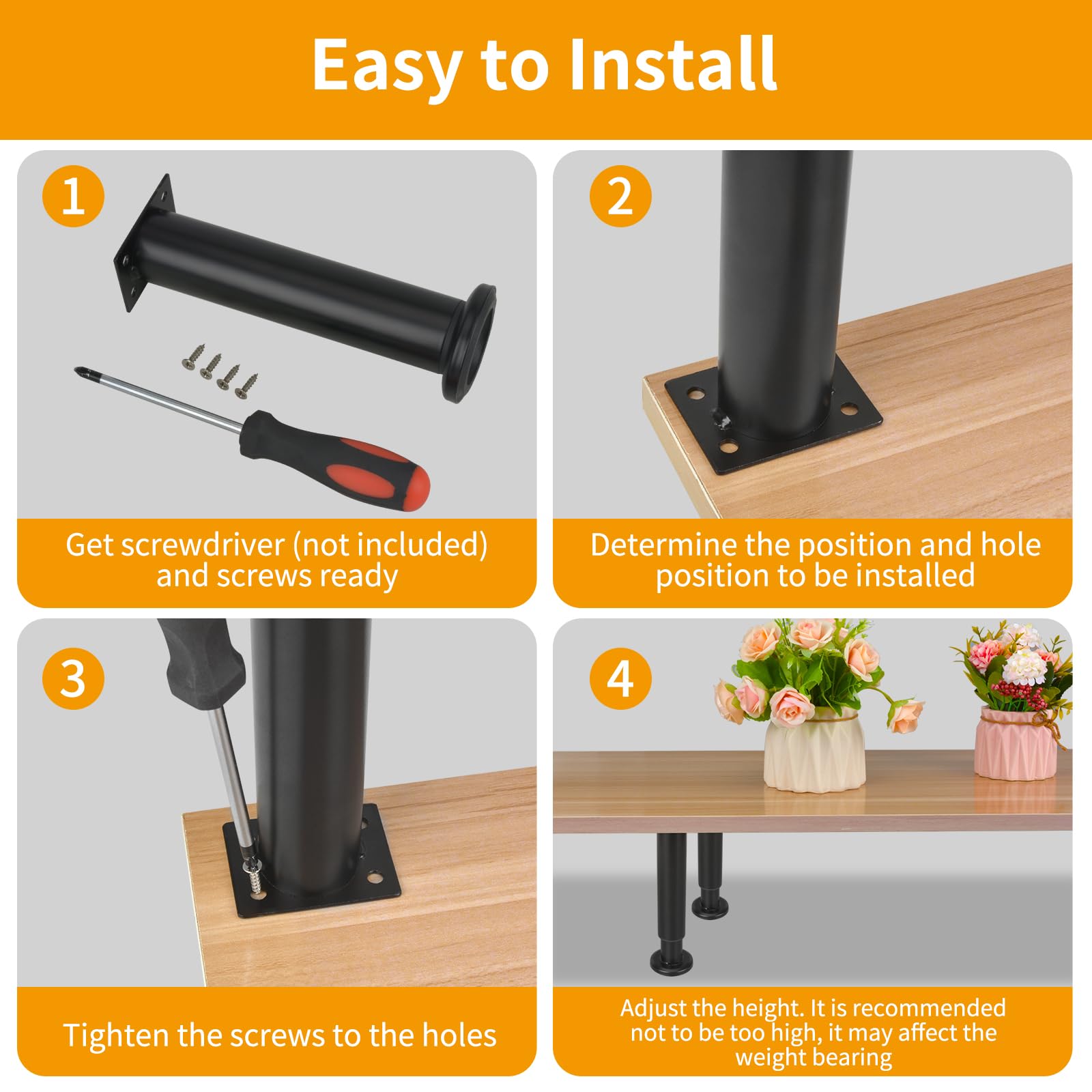 Easy to Install

1

Get screwdriver (not included) and screws ready

2

Determine the position and hole position to be installed

3

Tighten the screws to the holes

4

Adjust the height. It is recommended not to be too high, it may affect the weight bearing