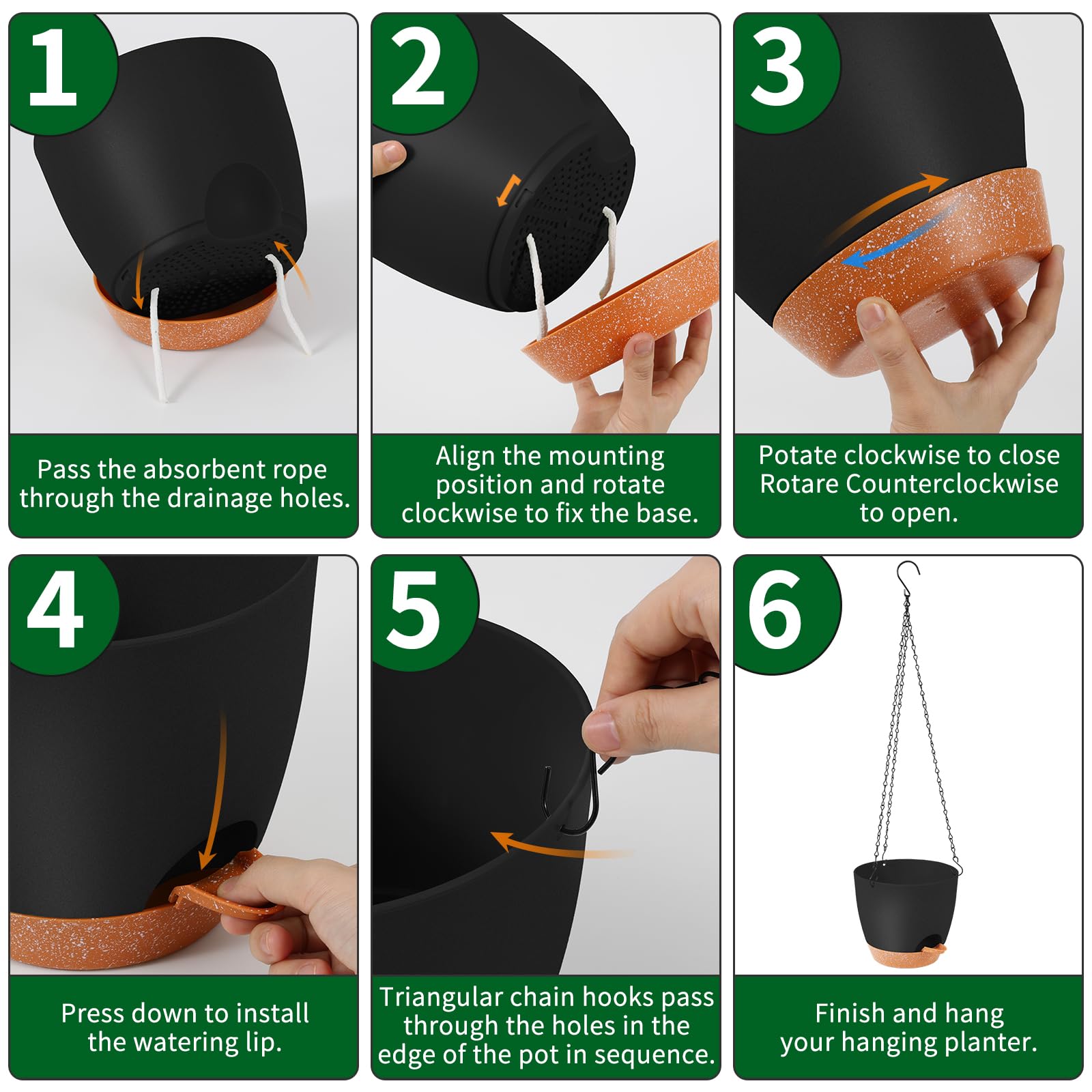 1

Pass the absorbent rope through the drainage holes.

2

Align the mounting position and rotate clockwise to fix the base.

3

Potate clockwise to close Rotare Counterclockwise to open.

4

Press down to install the watering lip.

5

Triangular chain hooks pass through the holes in the edge of the pot in sequence.

6

Finish and hang your hanging planter.