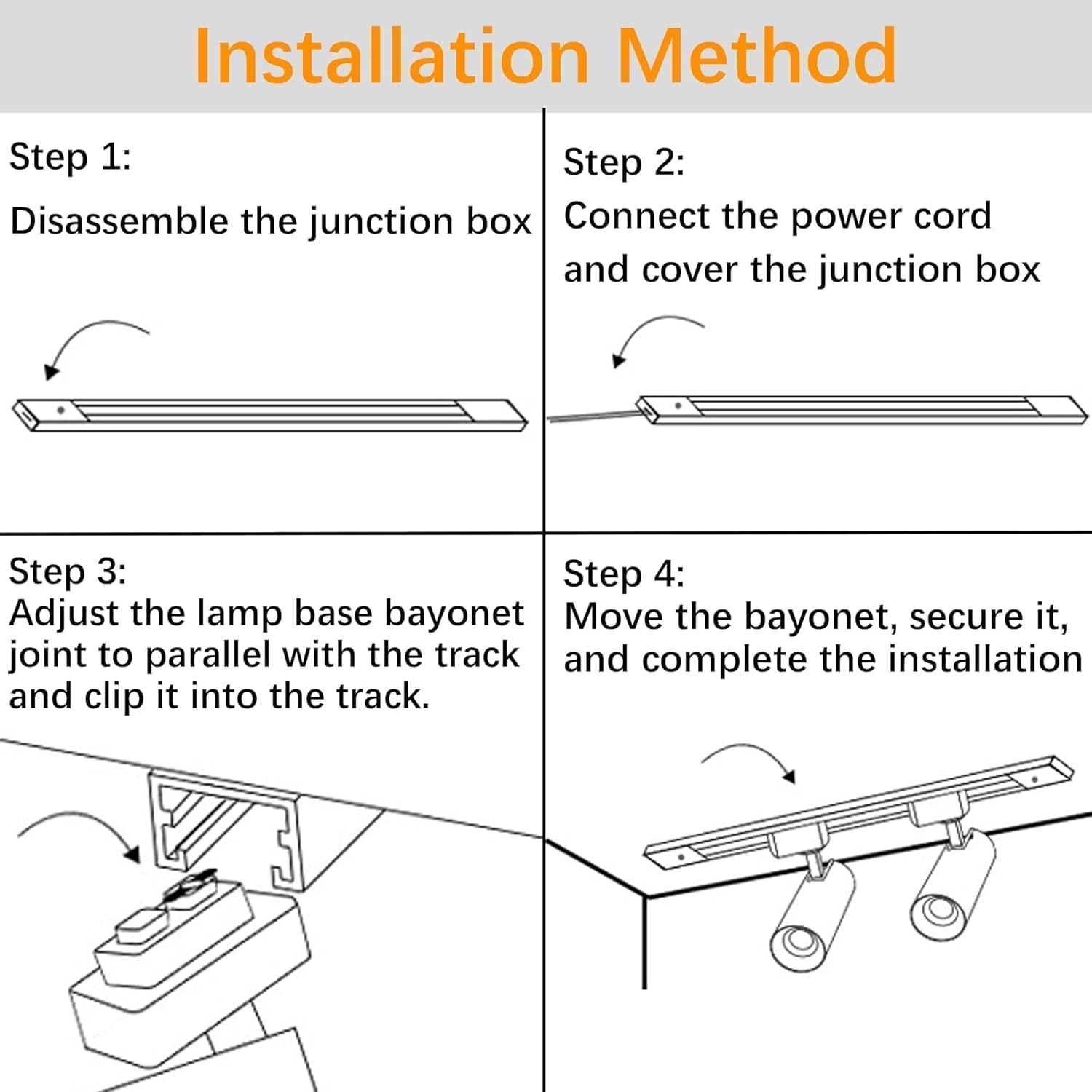 Installation Method

Step 1:
Disassemble the junction box

Step 2:
Connect the power cord and cover the junction box

Step 3:
Adjust the lamp base bayonet joint to parallel with the track and clip it into the track.

Step 4:
Move the bayonet, secure it, and complete the installation