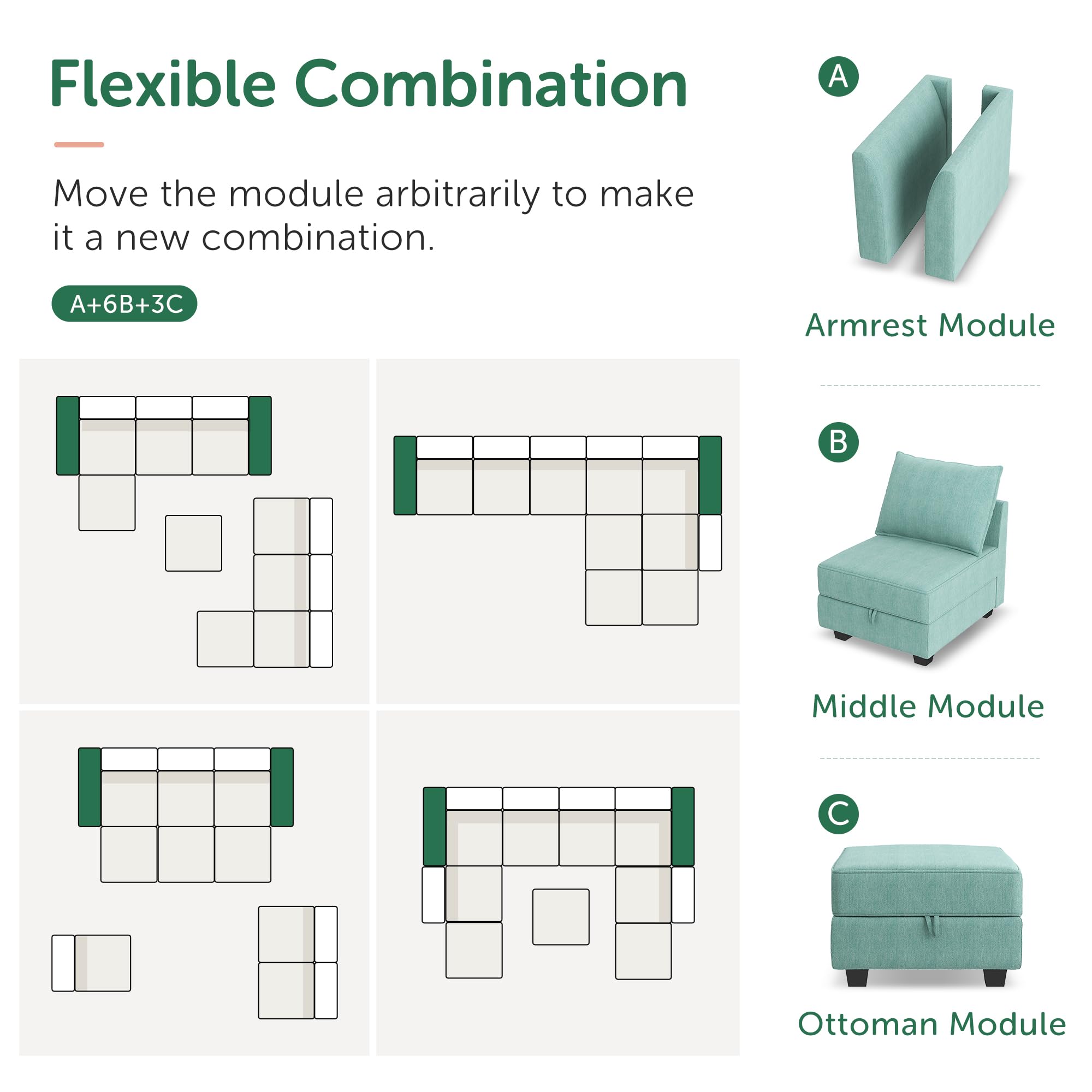 Flexible Combination

Move the module arbitrarily to make it a new combination.

A+6B+3C

A

Armrest Module

B

Middle Module

C

Ottoman Module