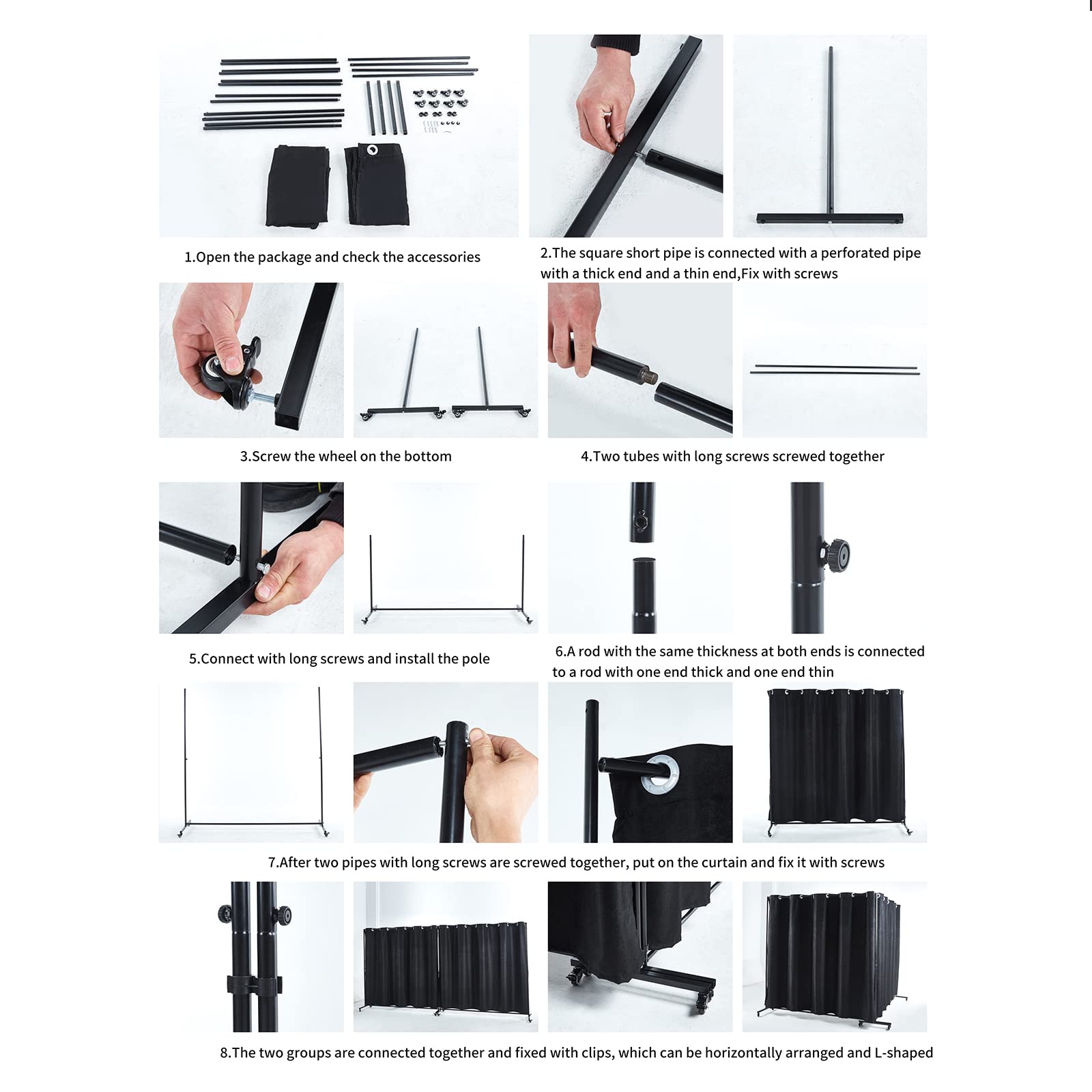 1.Open the package and check the accessories

2.The square short pipe is connected with a perforated pipe with a thick end and a thin end,Fix with screws

3.Screw the wheel on the bottom

4.Two tubes with long screws screwed together

5.Connect with long screws and install the pole

6.A rod with the same thickness at both ends is connected to a rod with one end thick and one end thin

7.After two pipes with long screws are screwed together, put on the curtain and fix it with screws

8.The two groups are connected together and fixed with clips, which can be horizontally arranged and L-shaped