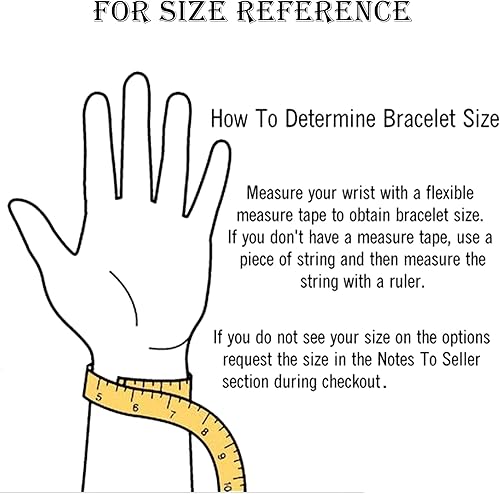 FOR SIZE REFERENCE

How To Determine Bracelet Size

Measure your wrist with a flexible measure tape to obtain bracelet size. If you don't have a measure tape, use a piece of string and then measure the string with a ruler.

If you do not see your size on the options request the size in the Notes To Seller section during checkout.

5
6
7
8
9
10