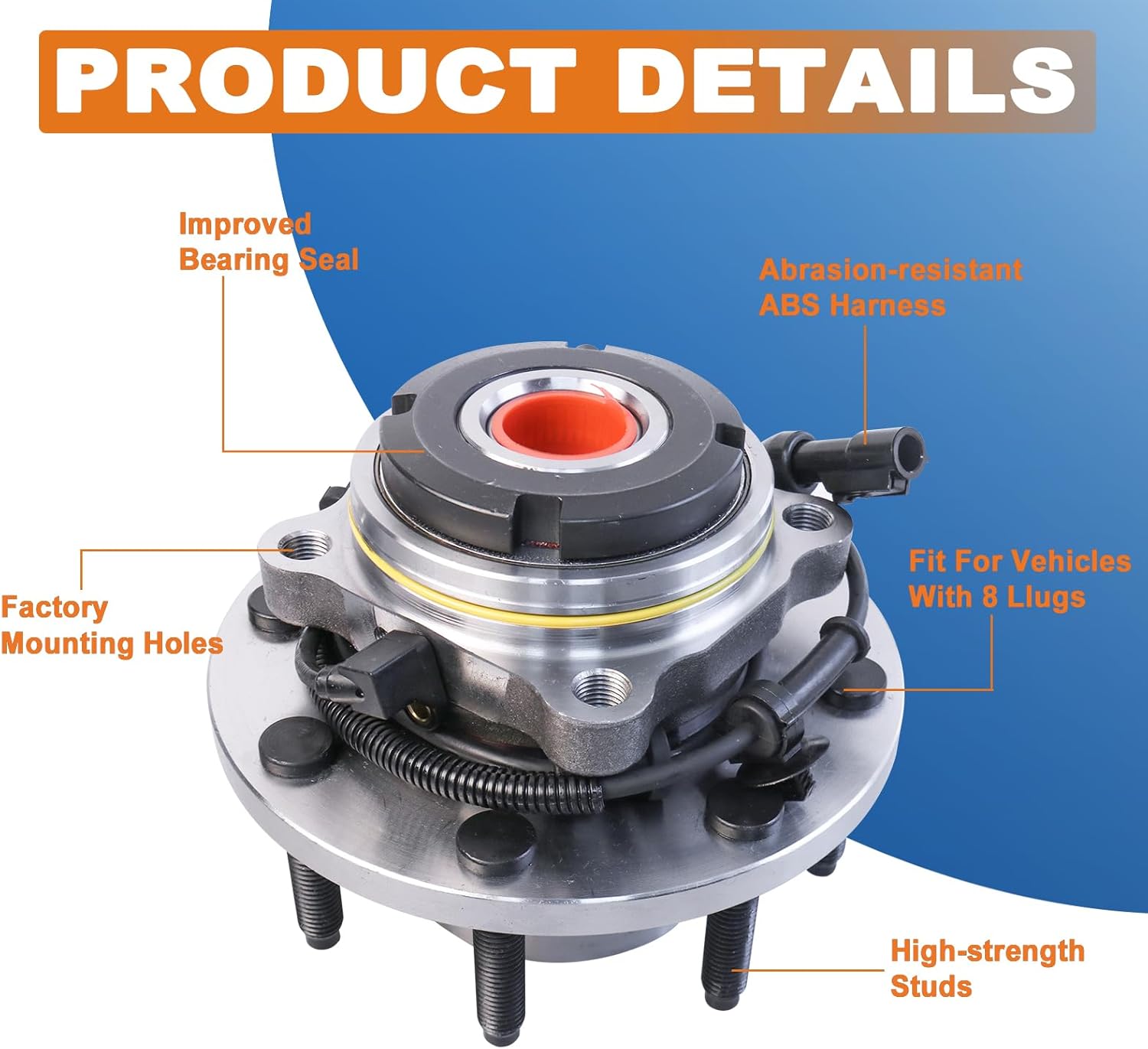 PRODUCT DETAILS

Improved Bearing Seal

Abrasion-resistant ABS Harness

Factory Mounting Holes

Fit For Vehicles With 8 Llugs

High-strength Studs