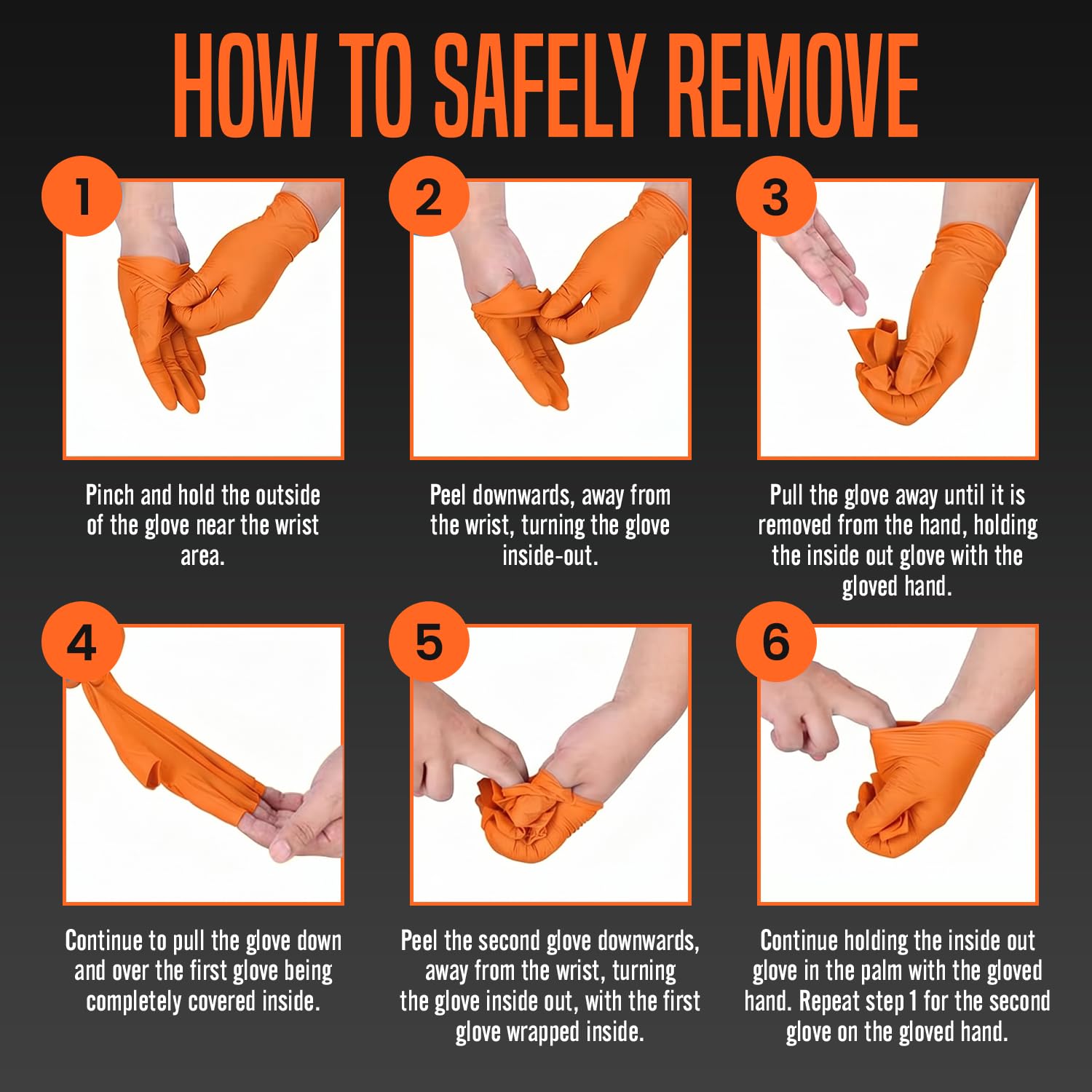 HOW TO SAFELY REMOVE

1

Pinch and hold the outside of the glove near the wrist area.

2

Peel downwards, away from the wrist, turning the glove inside-out.

3

Pull the glove away until it is removed from the hand, holding the inside out glove with the gloved hand.

4

Continue to pull the glove down and over the first glove being completely covered inside.

5

Peel the second glove downwards, away from the wrist, turning the glove inside out, with the first glove wrapped inside.

6

Continue holding the inside out glove in the palm with the gloved hand. Repeat step 1 for the second glove on the gloved hand.