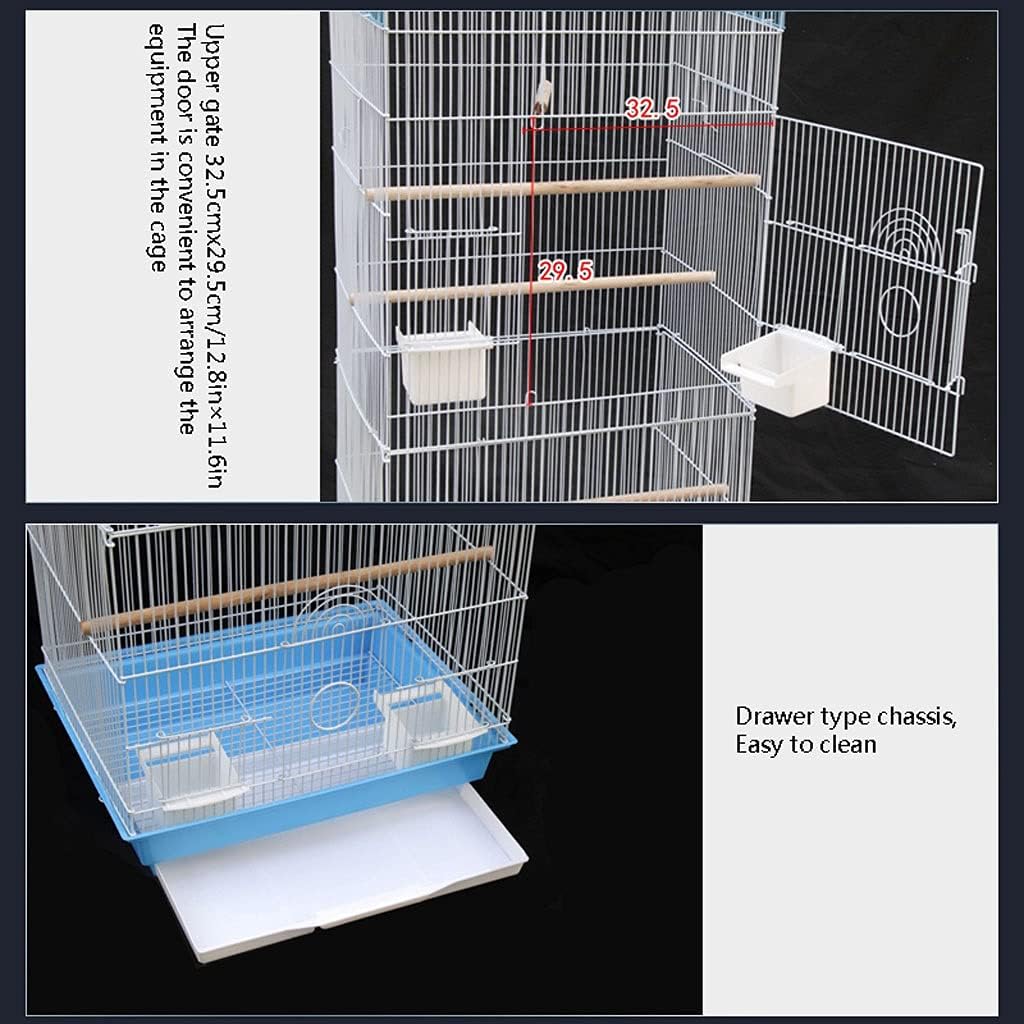 Upper gate 32.5cmx29.5cm/12.8in×11.6in
The door is convenient to arrange the equipment in the cage

32.5

29.5

Drawer type chassis,
Easy to clean