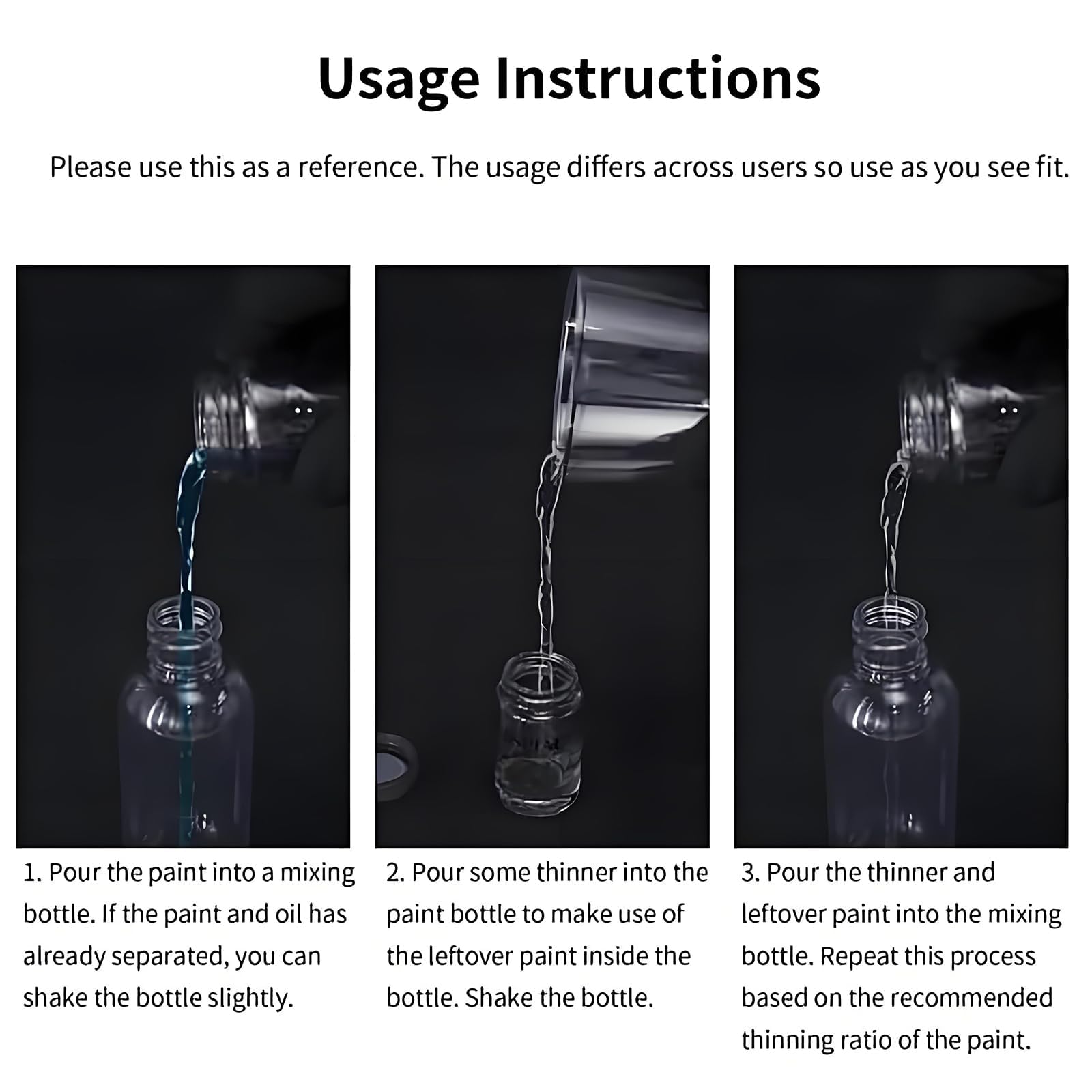 Usage Instructions

Please use this as a reference. The usage differs across users so use as you see fit.

1. Pour the paint into a mixing bottle. If the paint and oil has already separated, you can shake the bottle slightly.

2. Pour some thinner into the paint bottle to make use of the leftover paint inside the bottle. Shake the bottle.

3. Pour the thinner and leftover paint into the mixing bottle. Repeat this process based on the recommended thinning ratio of the paint.