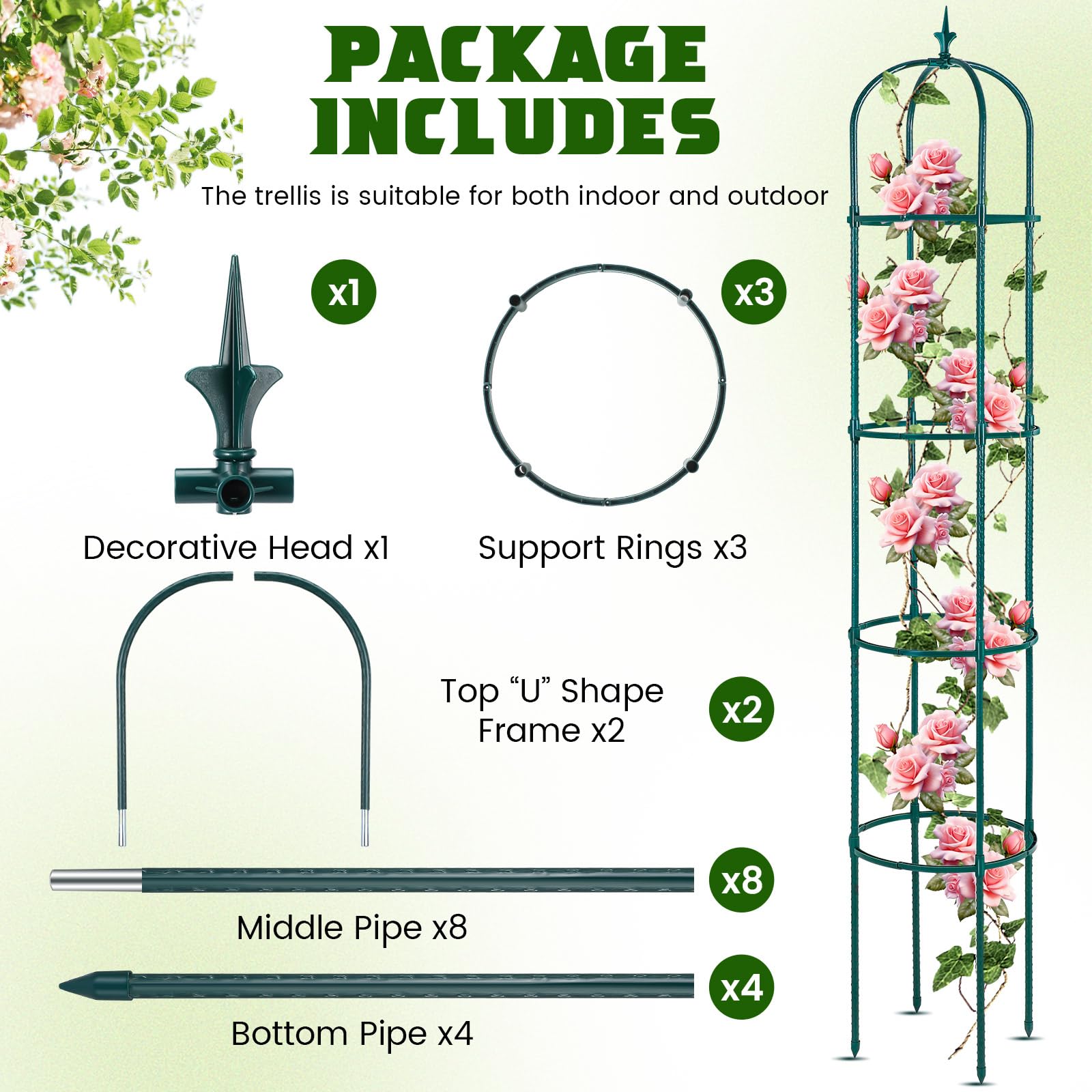 PACKAGE INCLUDES

The trellis is suitable for both indoor and outdoor

x1

x3

Decorative Head x1

Support Rings x3

Top “U” Shape Frame x2

x2

x8

Middle Pipe x8

x4

Bottom Pipe x4