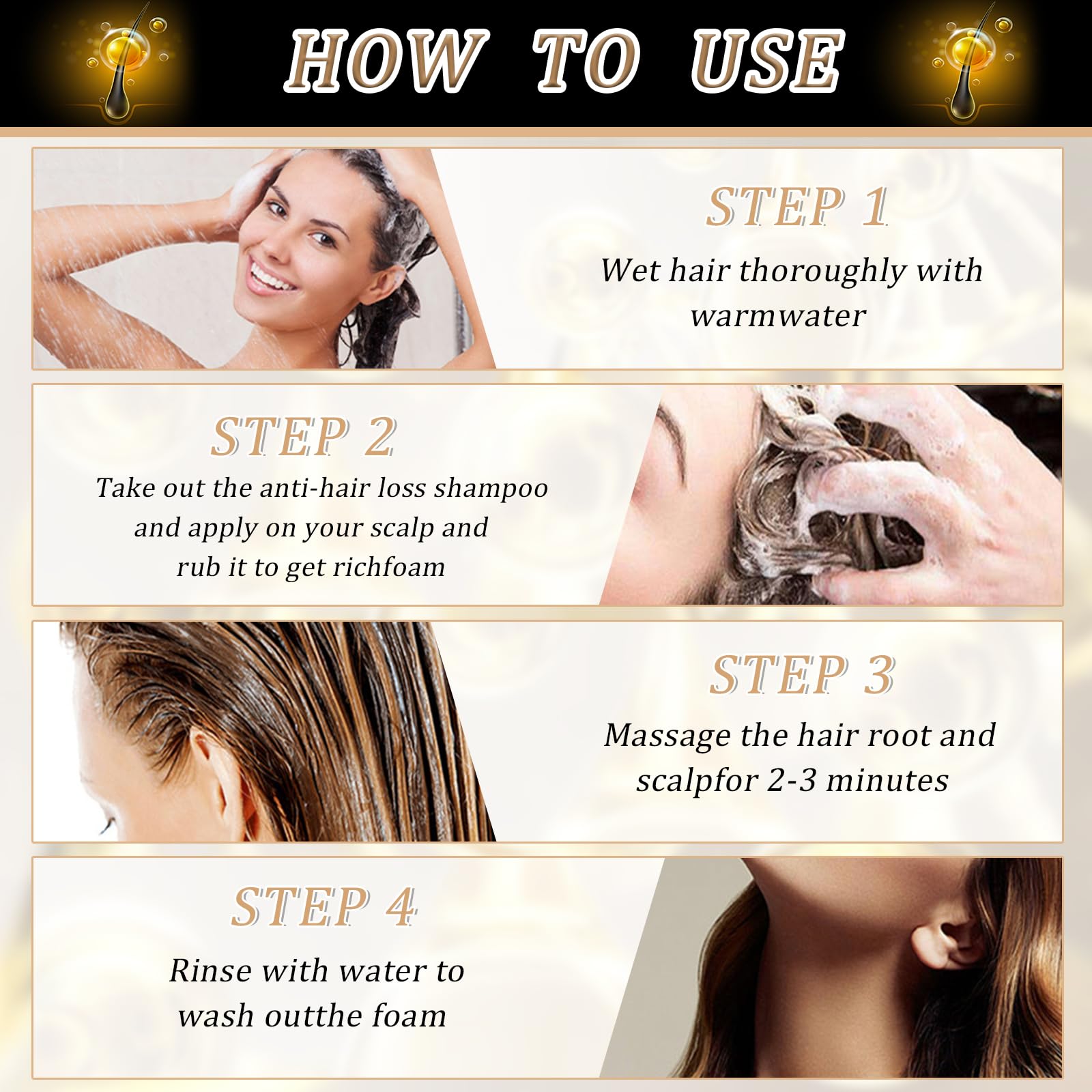 HOW TO USE

STEP 1
Wet hair thoroughly with warmwater

STEP 2
Take out the anti-hair loss shampoo and apply on your scalp and rub it to get richfoam

STEP 3
Massage the hair root and scalpfor 2-3 minutes

STEP 4
Rinse with water to wash outthe foam