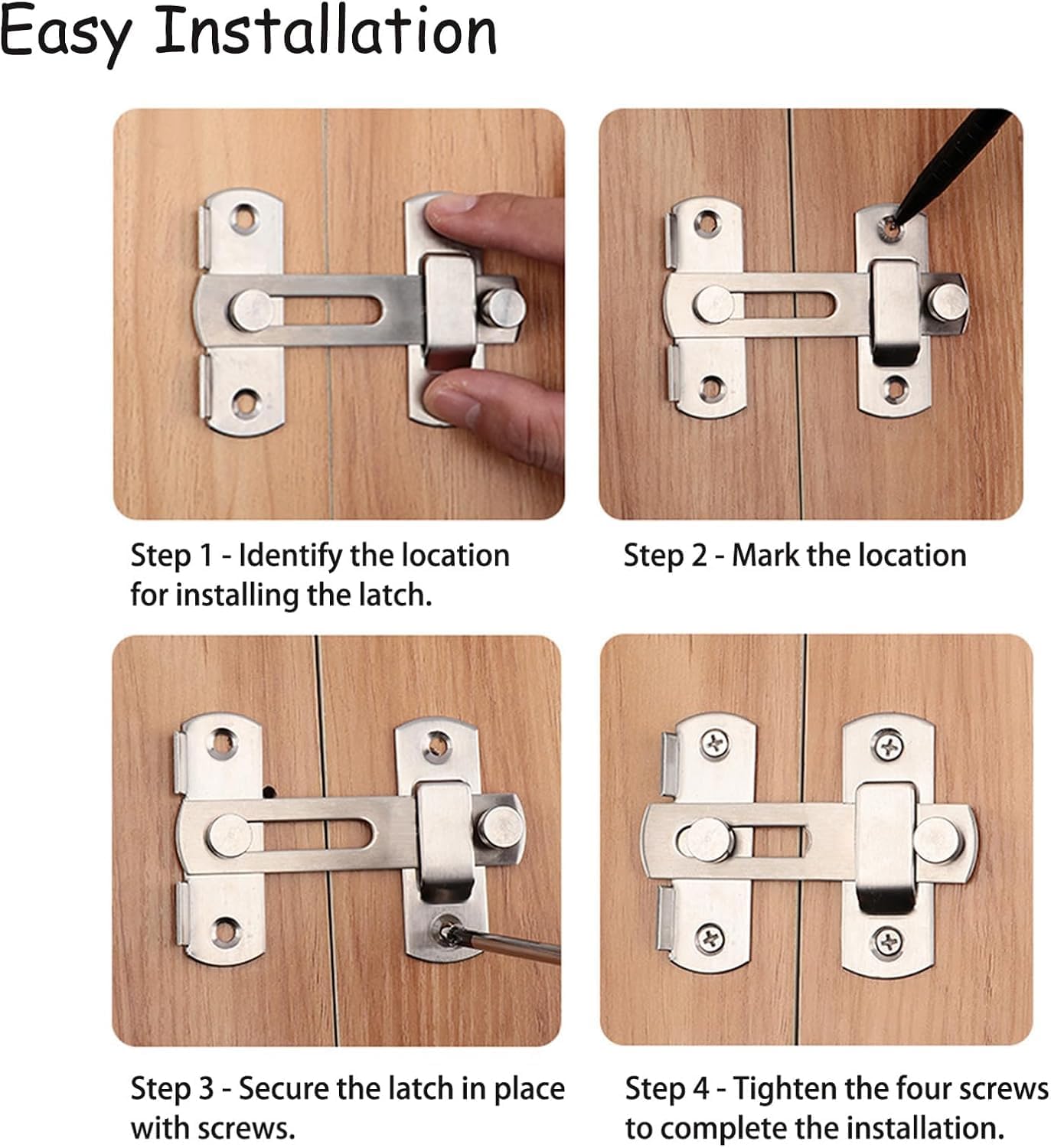 Easy Installation

Step 1 - Identify the location for installing the latch.

Step 2 - Mark the location

Step 3 - Secure the latch in place with screws.

Step 4 - Tighten the four screws to complete the installation.