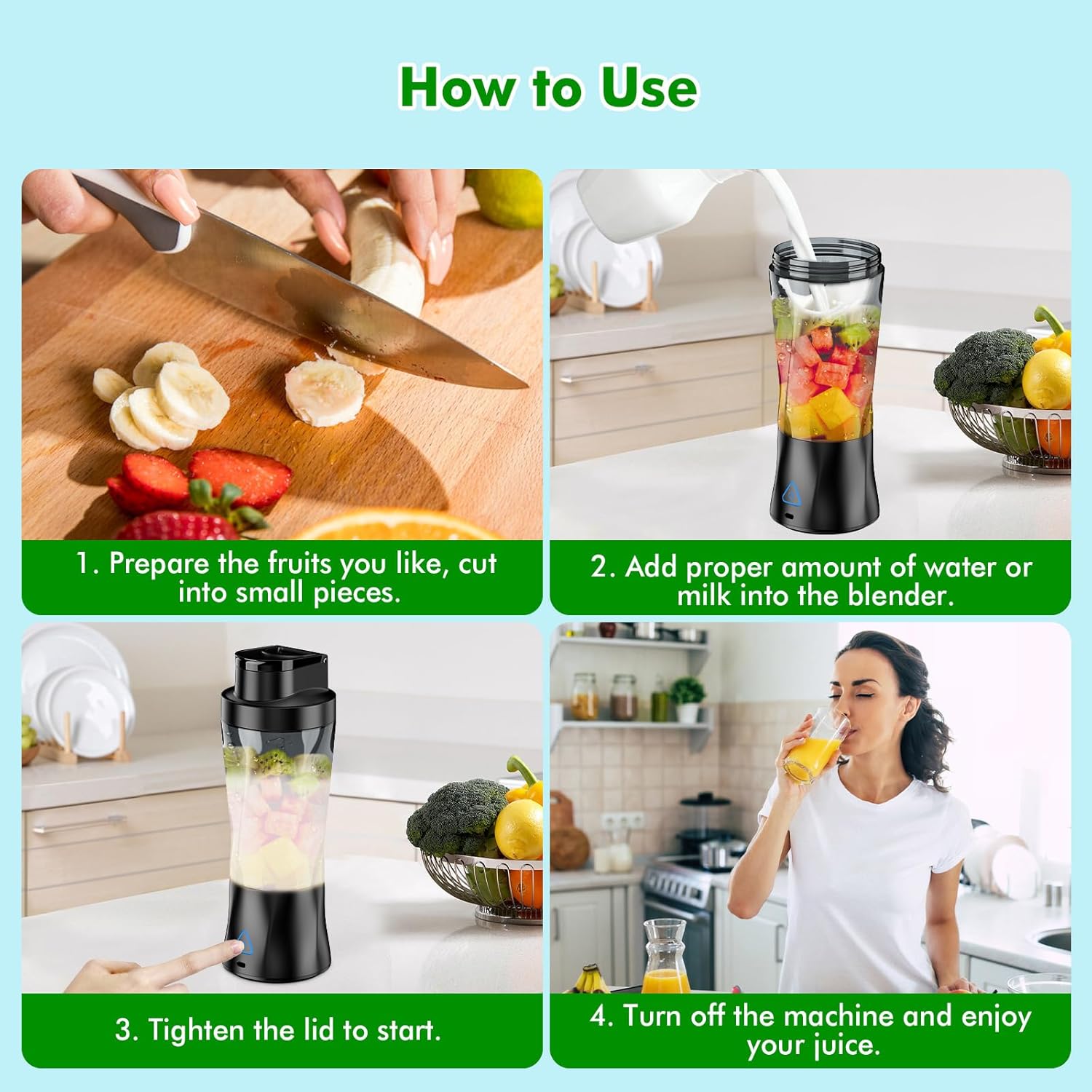 How to Use

1. Prepare the fruits you like, cut into small pieces.

2. Add proper amount of water or milk into the blender.

3. Tighten the lid to start.

4. Turn off the machine and enjoy your juice.