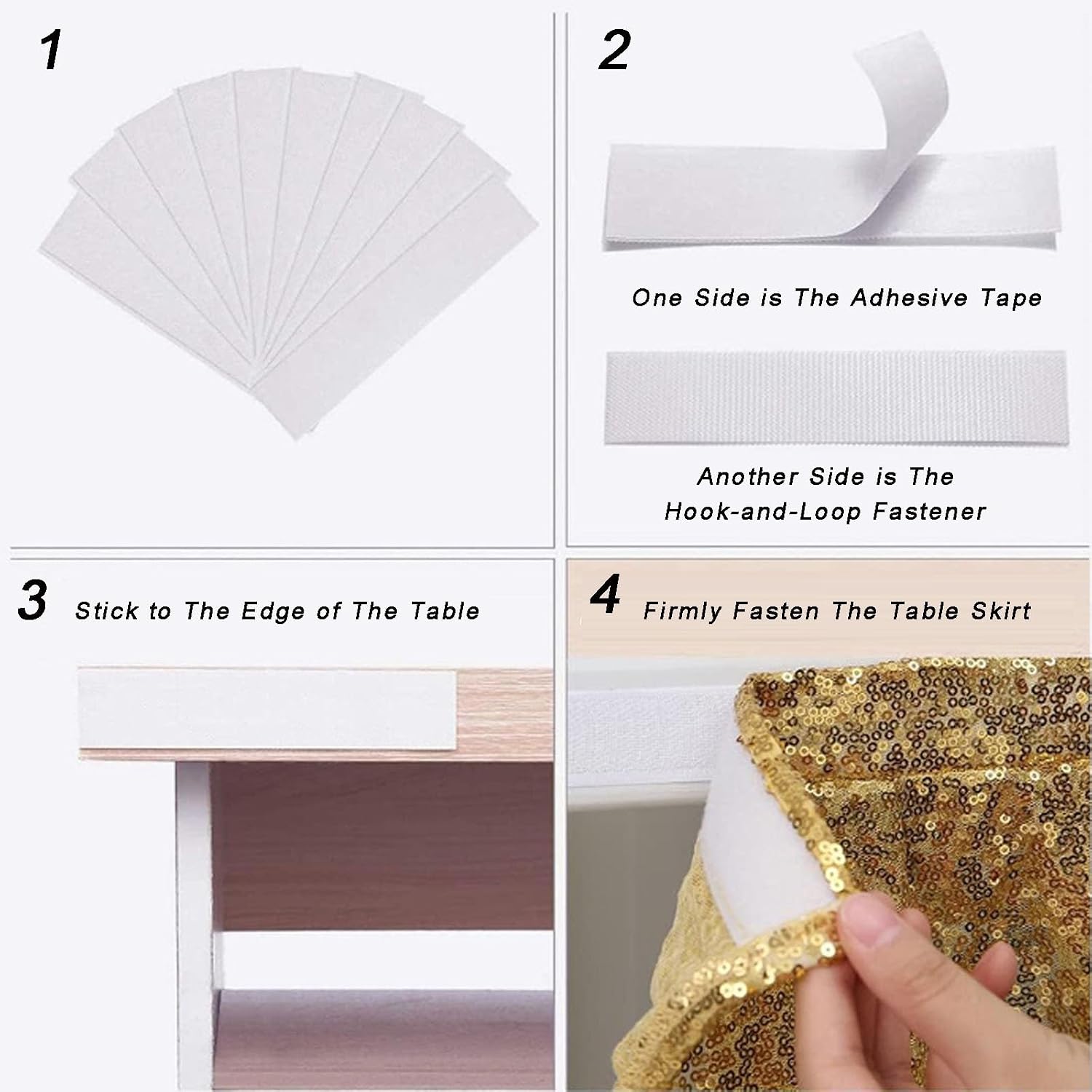 1

2

One Side is The Adhesive Tape

Another Side is The Hook-and-Loop Fastener

3 Stick to The Edge of The Table

4 Firmly Fasten The Table Skirt