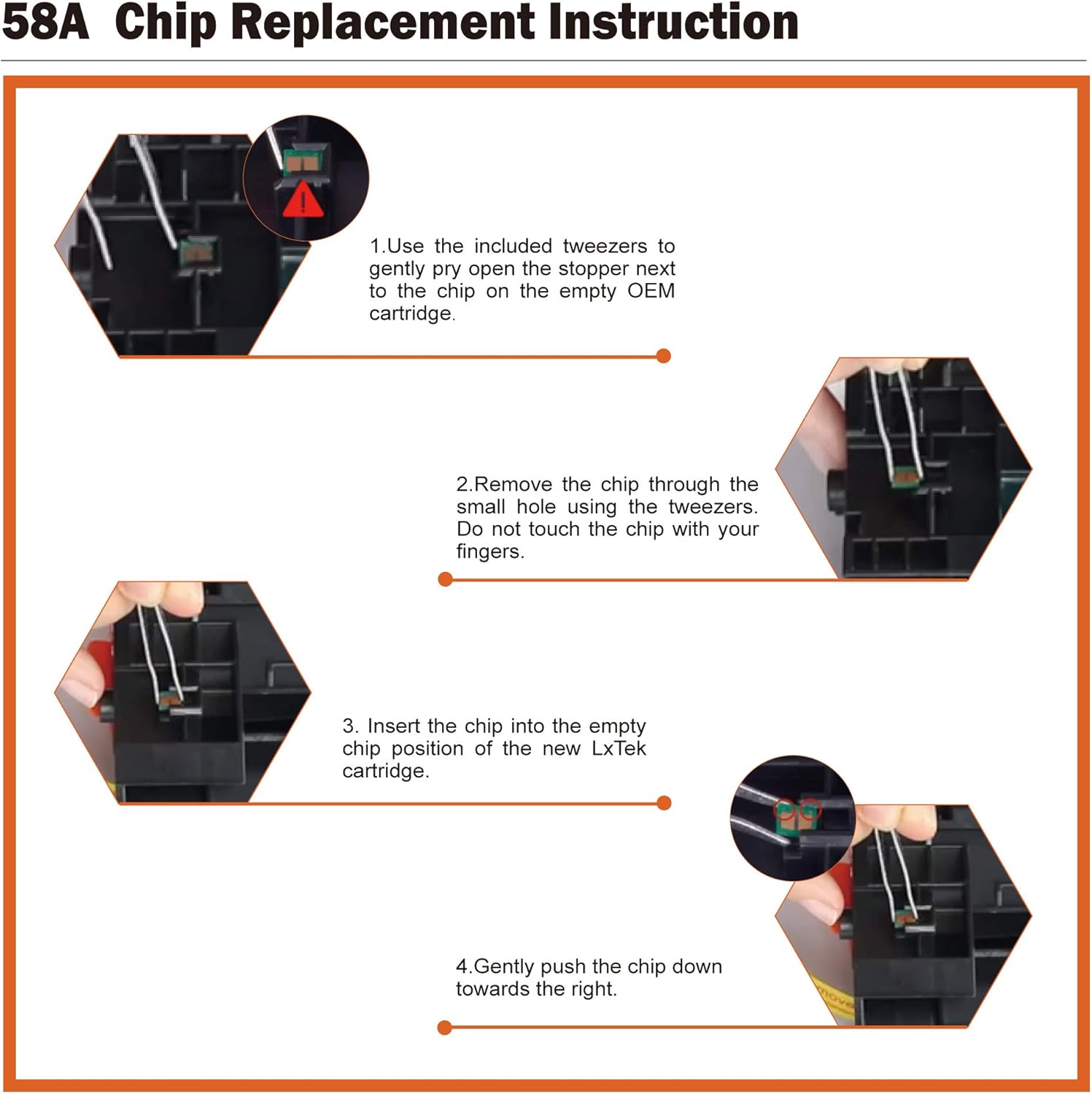 58A Chip Replacement Instruction

1.Use the included tweezers to gently pry open the stopper next to the chip on the empty OEM cartridge.

2.Remove the chip through the small hole using the tweezers. Do not touch the chip with your fingers.

3. Insert the chip into the empty chip position of the new LxTek cartridge.

4.Gently push the chip down towards the right.