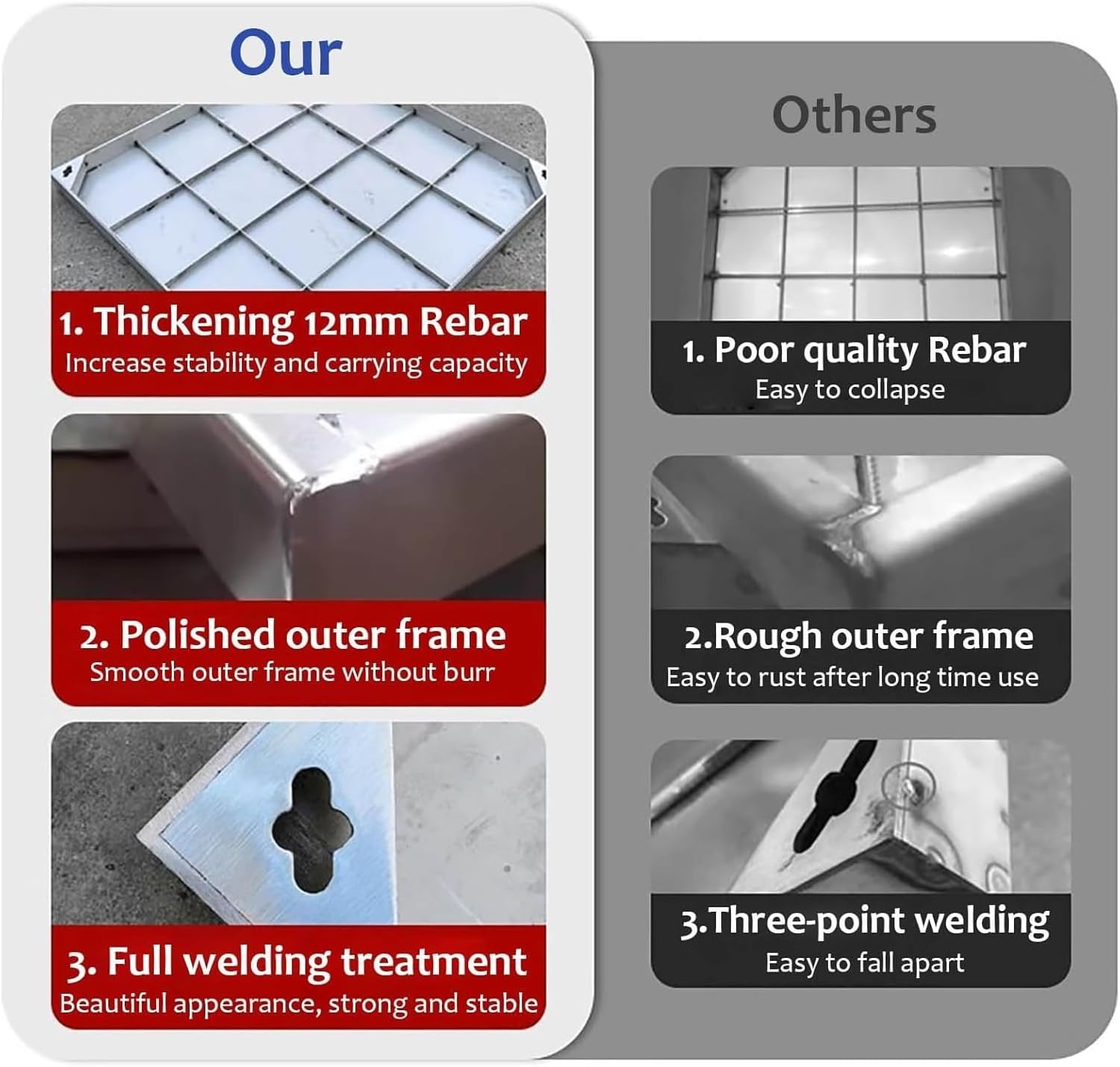 Our

1. Thickening 12mm Rebar
Increase stability and carrying capacity

2. Polished outer frame
Smooth outer frame without burr

3. Full welding treatment
Beautiful appearance, strong and stable

Others

1. Poor quality Rebar
Easy to collapse

2.Rough outer frame
Easy to rust after long time use

3.Three-point welding
Easy to fall apart