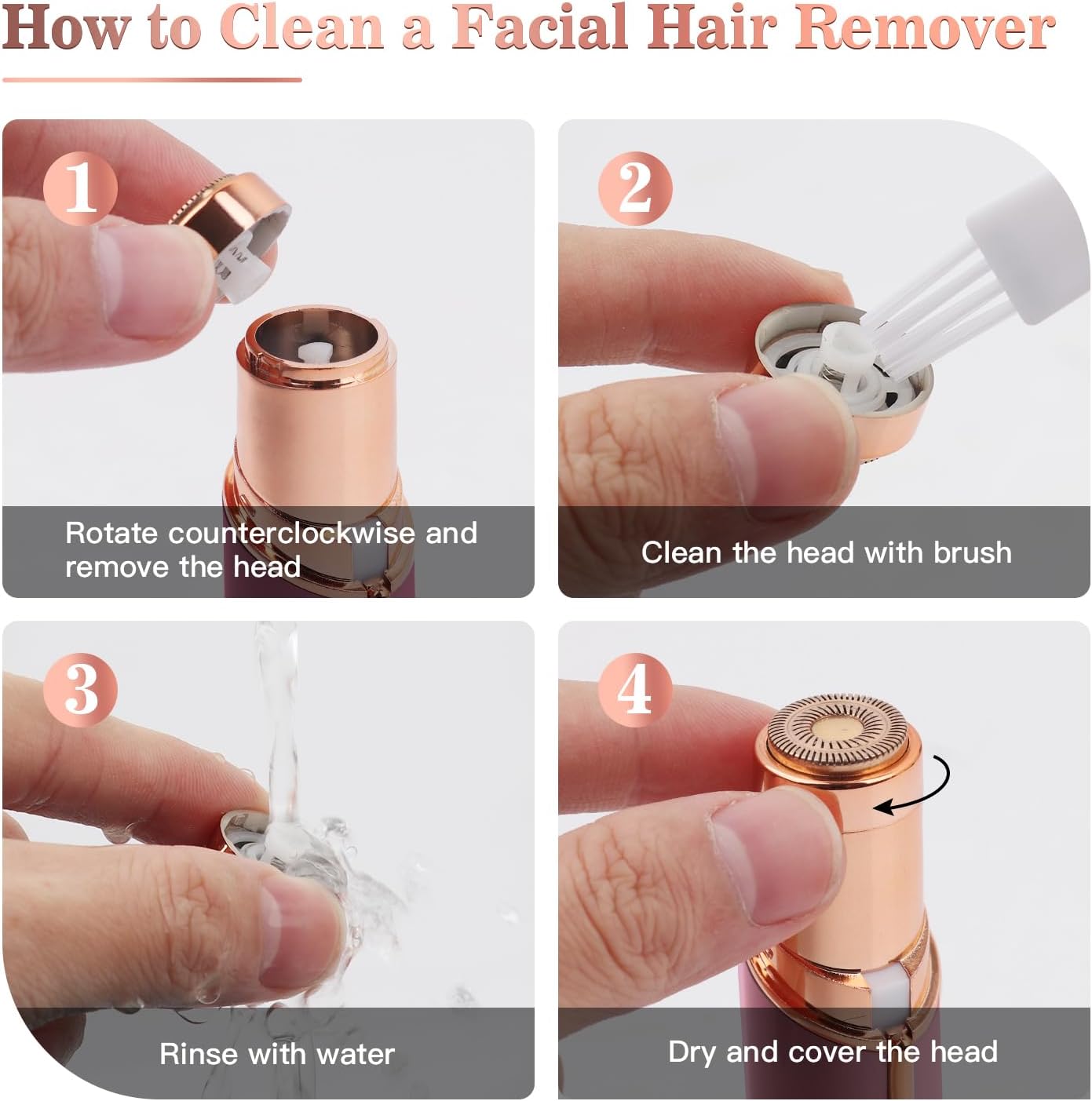 How to Clean a Facial Hair Remover

1

Rotate counterclockwise and remove the head

2

Clean the head with brush

3

Rinse with water

4

Dry and cover the head