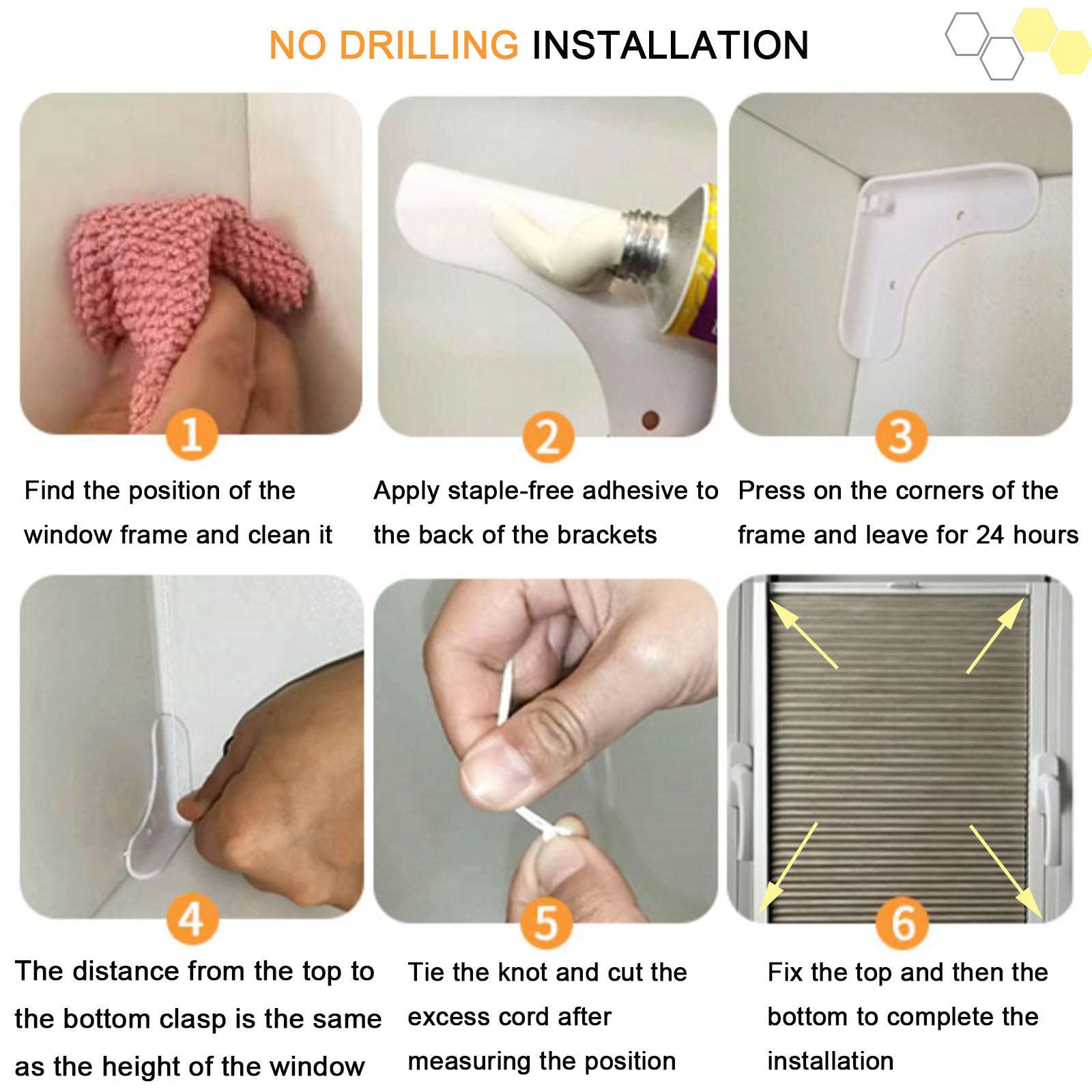 NO DRILLING INSTALLATION

1

Find the position of the window frame and clean it

2

Apply staple-free adhesive to the back of the brackets

3

Press on the corners of the frame and leave for 24 hours

4

The distance from the top to the bottom clasp is the same as the height of the window

5

Tie the knot and cut the excess cord after measuring the position

6

Fix the top and then the bottom to complete the installation