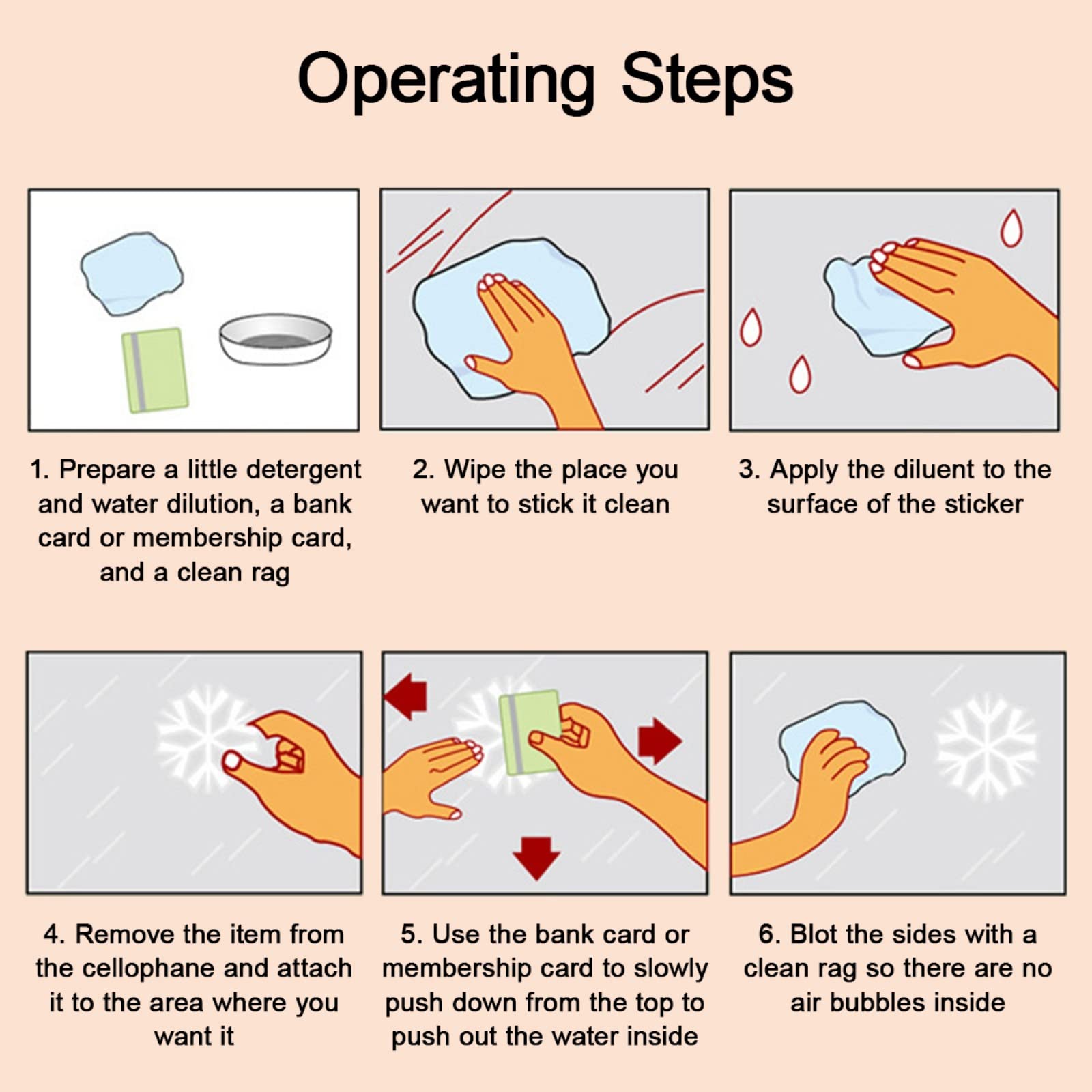 Operating Steps

1. Prepare a little detergent and water dilution, a bank card or membership card, and a clean rag

2. Wipe the place you want to stick it clean

3. Apply the diluent to the surface of the sticker

4. Remove the item from the cellophane and attach it to the area where you want it

5. Use the bank card or membership card to slowly push down from the top to push out the water inside

6. Blot the sides with a clean rag so there are no air bubbles inside