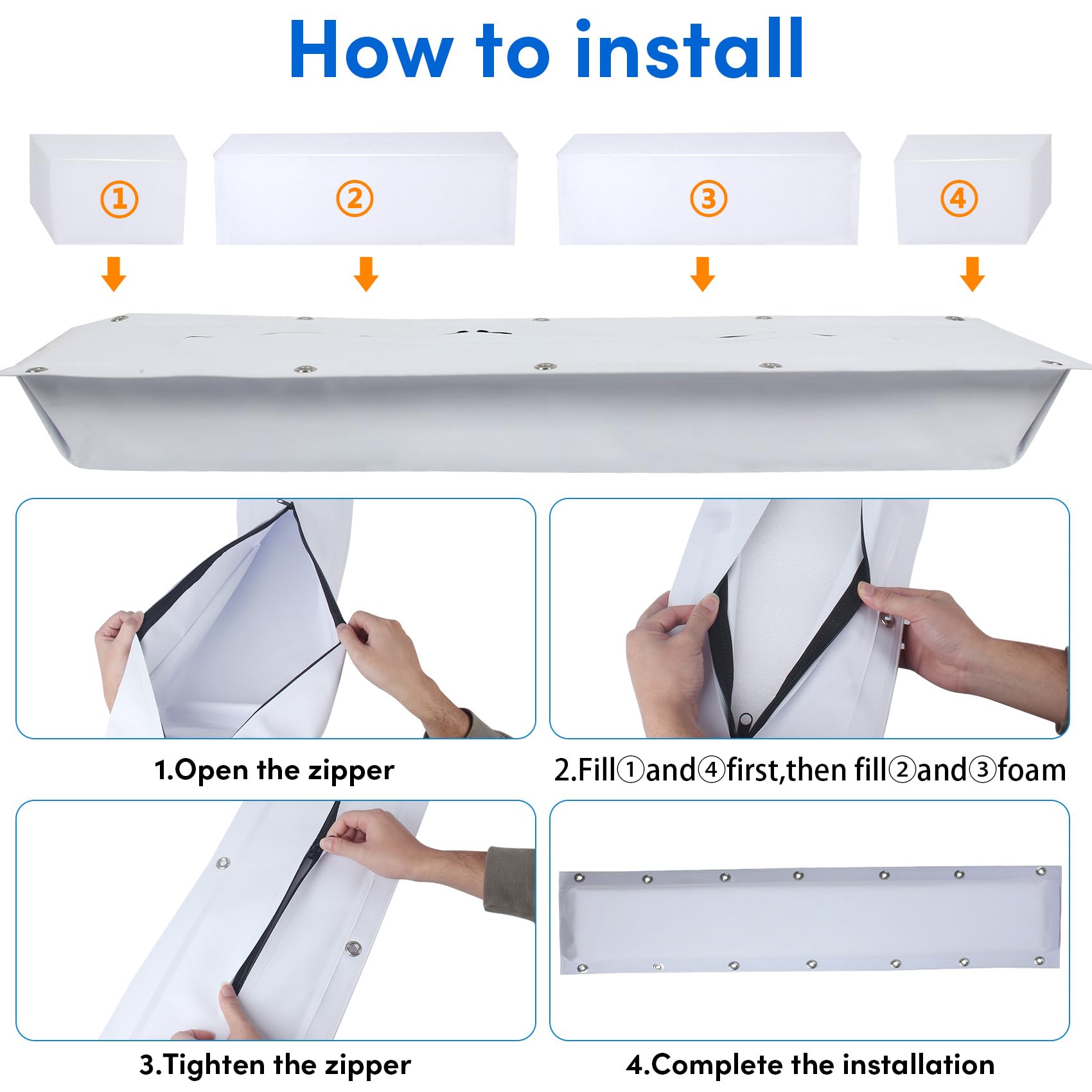 How to install

①

②

③

④

1.Open the zipper

2.Fill①and④first,then fill②and③foam

3.Tighten the zipper

4.Complete the installation