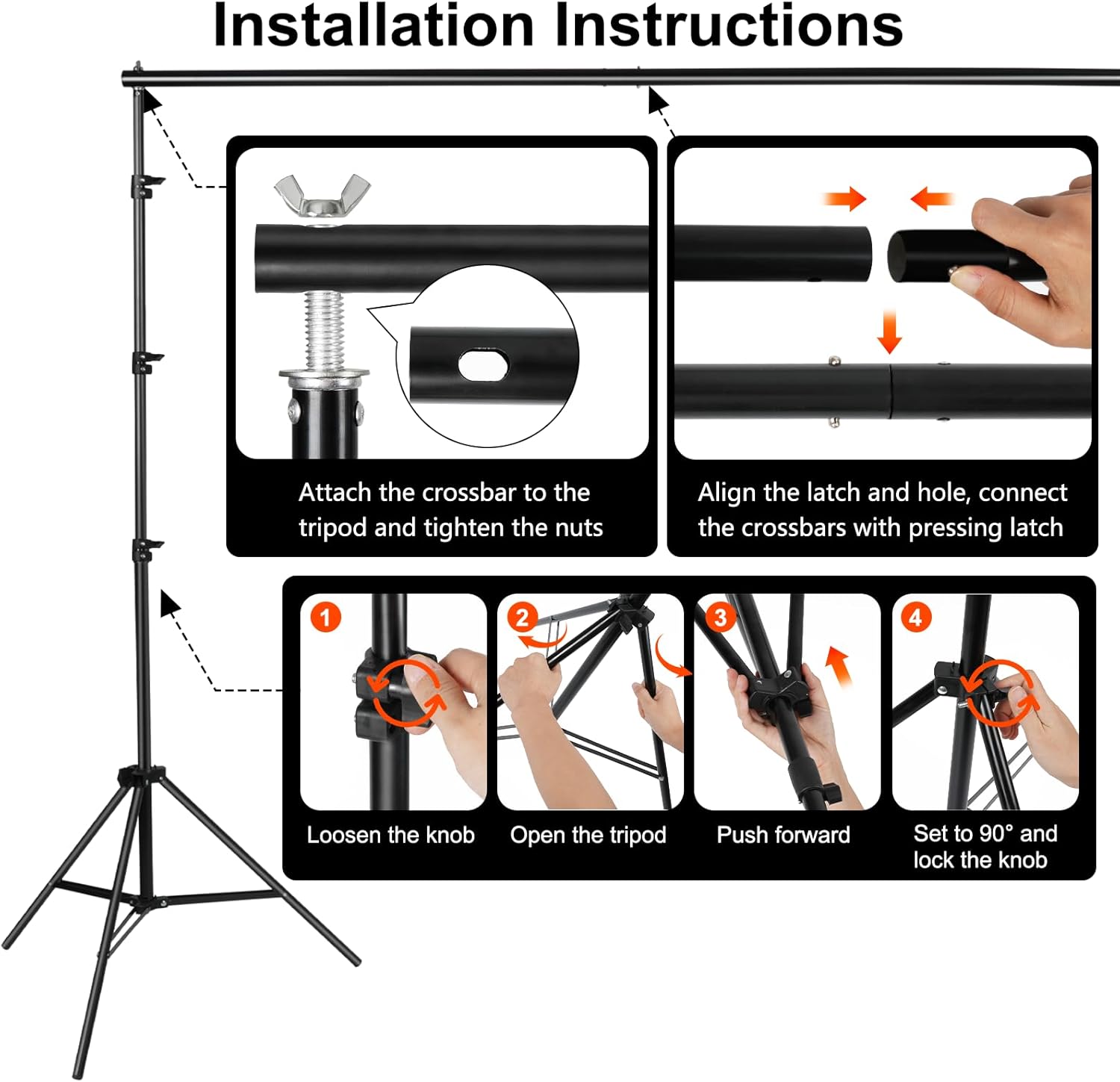 Installation Instructions

Attach the crossbar to the tripod and tighten the nuts

Align the latch and hole, connect the crossbars with pressing latch

1
Loosen the knob

2
Open the tripod

3
Push forward

4
Set to 90° and lock the knob