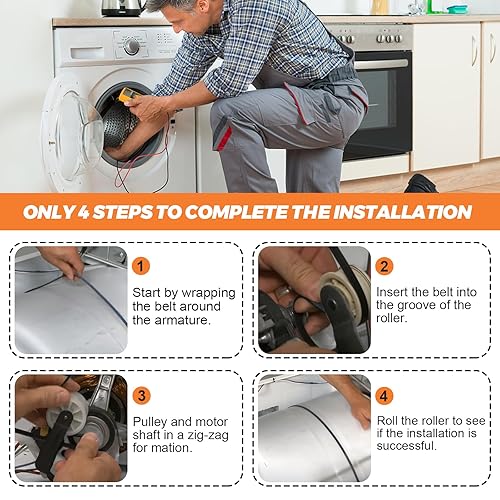 ONLY 4 STEPS TO COMPLETE THE INSTALLATION

1
Start by wrapping the belt around the armature.

2
Insert the belt into the groove of the roller.

3
Pulley and motor shaft in a zig-zag for mation.

4
Roll the roller to see if the installation is successful.