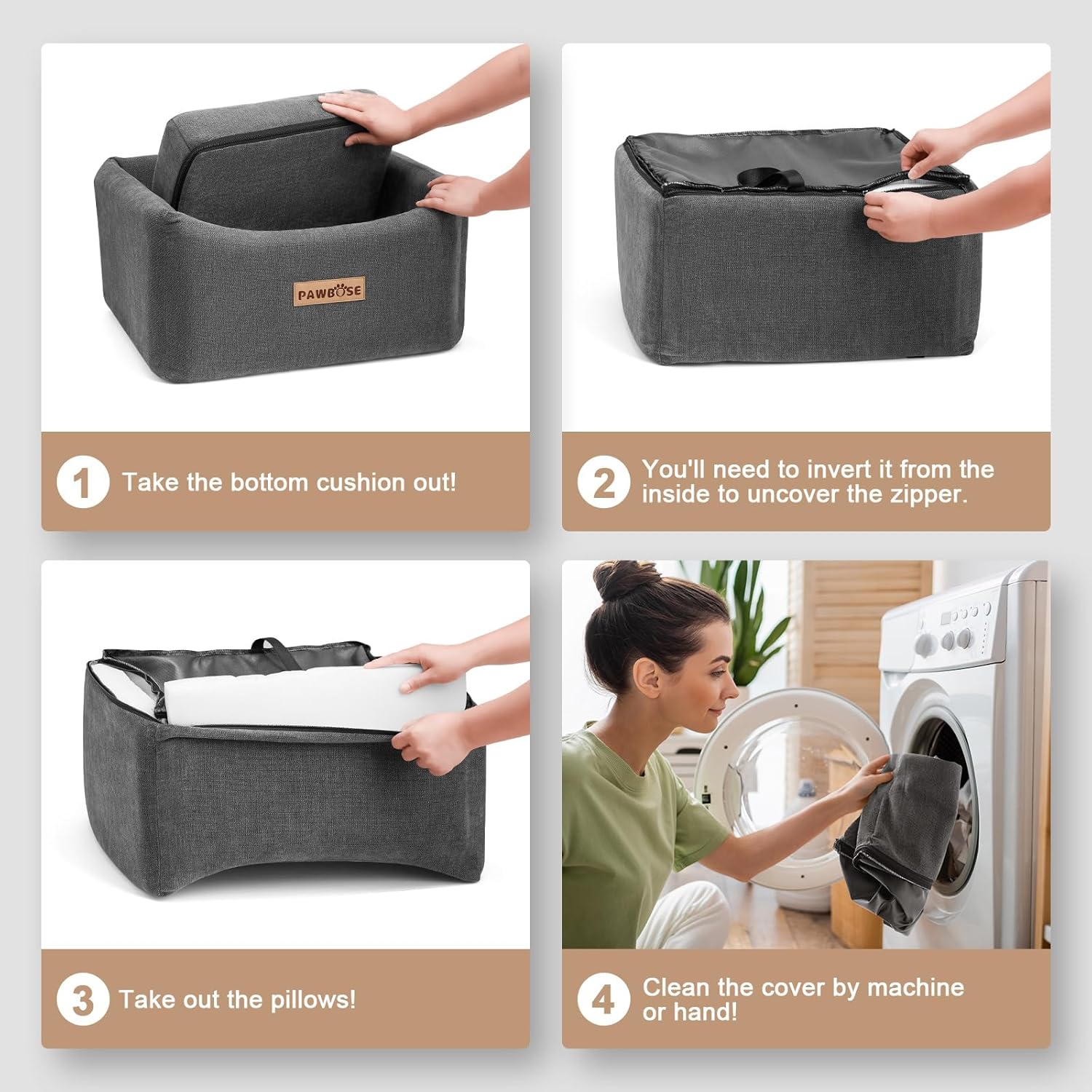 PAWBOSE

1 Take the bottom cushion out!

2 You'll need to invert it from the inside to uncover the zipper.

3 Take out the pillows!

4 Clean the cover by machine or hand!