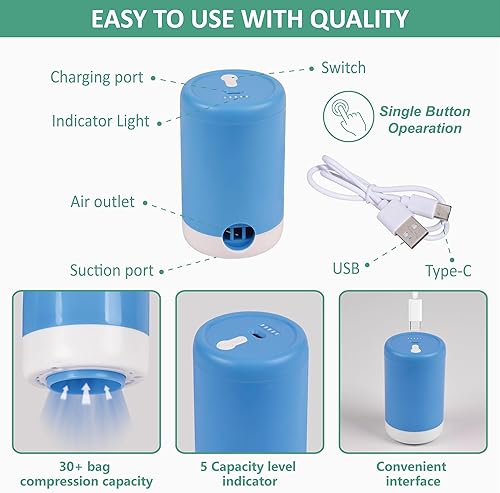 EASY TO USE WITH QUALITY

Charging port

Switch

Indicator Light

Single Button Opearation

Air outlet

Suction port

USB

Type-C

30+ bag compression capacity

5 Capacity level indicator

Convenient interface