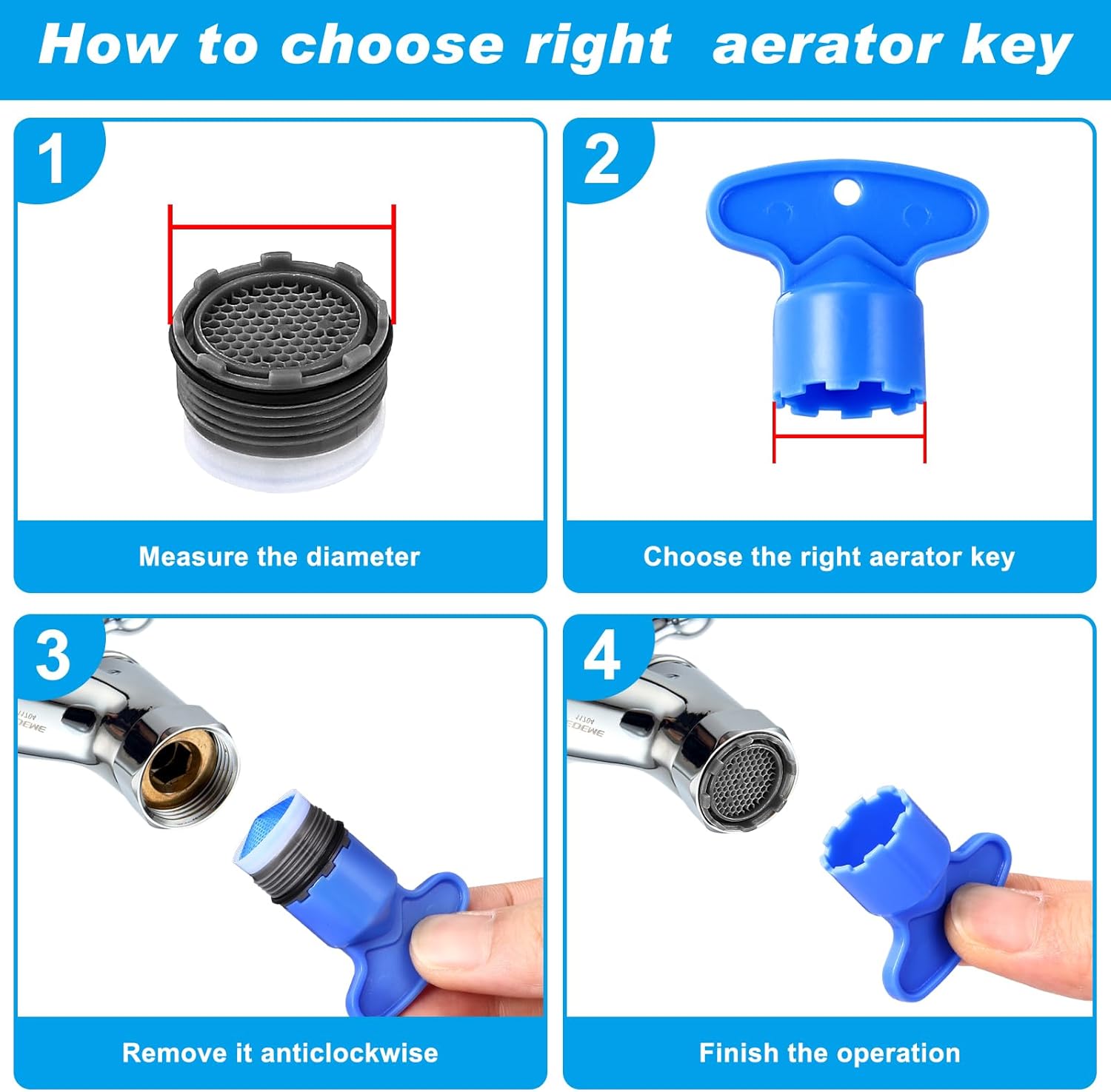 How to choose right aerator key

1

Measure the diameter

2

Choose the right aerator key

3

Remove it anticlockwise

4

Finish the operation