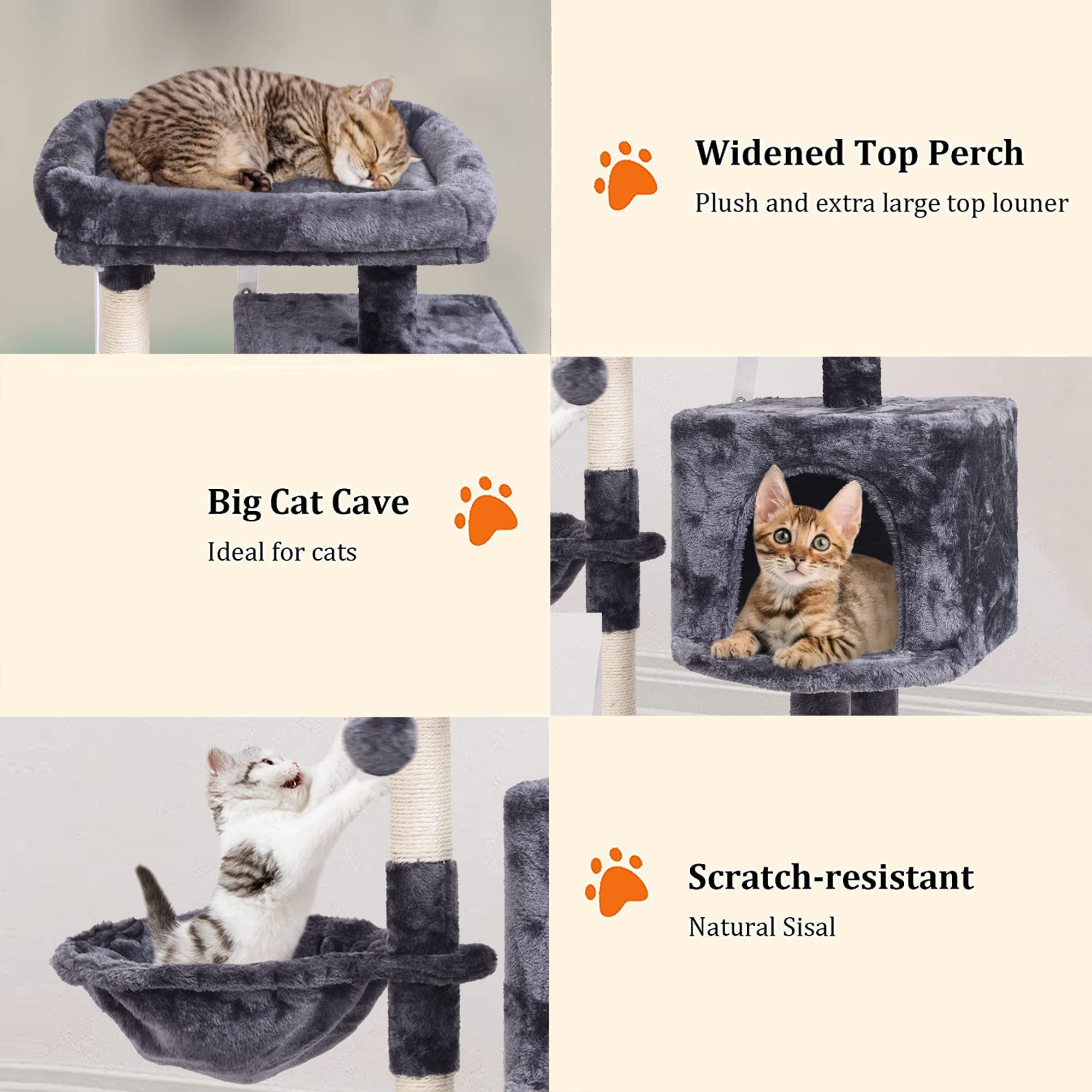 Widened Top Perch

Plush and extra large top louner

Big Cat Cave

Ideal for cats

Scratch-resistant

Natural Sisal