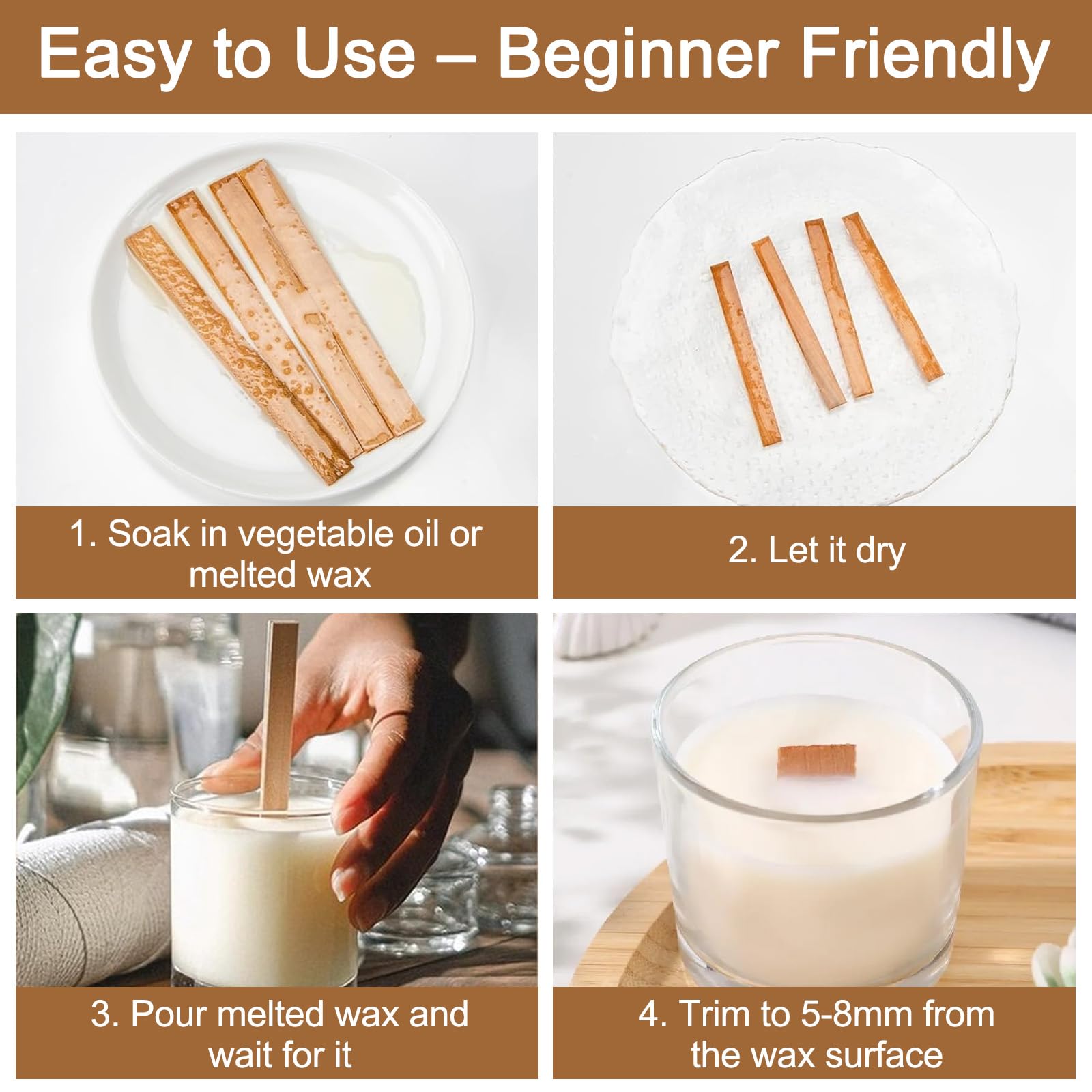 Easy to Use – Beginner Friendly

1. Soak in vegetable oil or melted wax

2. Let it dry

3. Pour melted wax and wait for it

4. Trim to 5-8mm from the wax surface