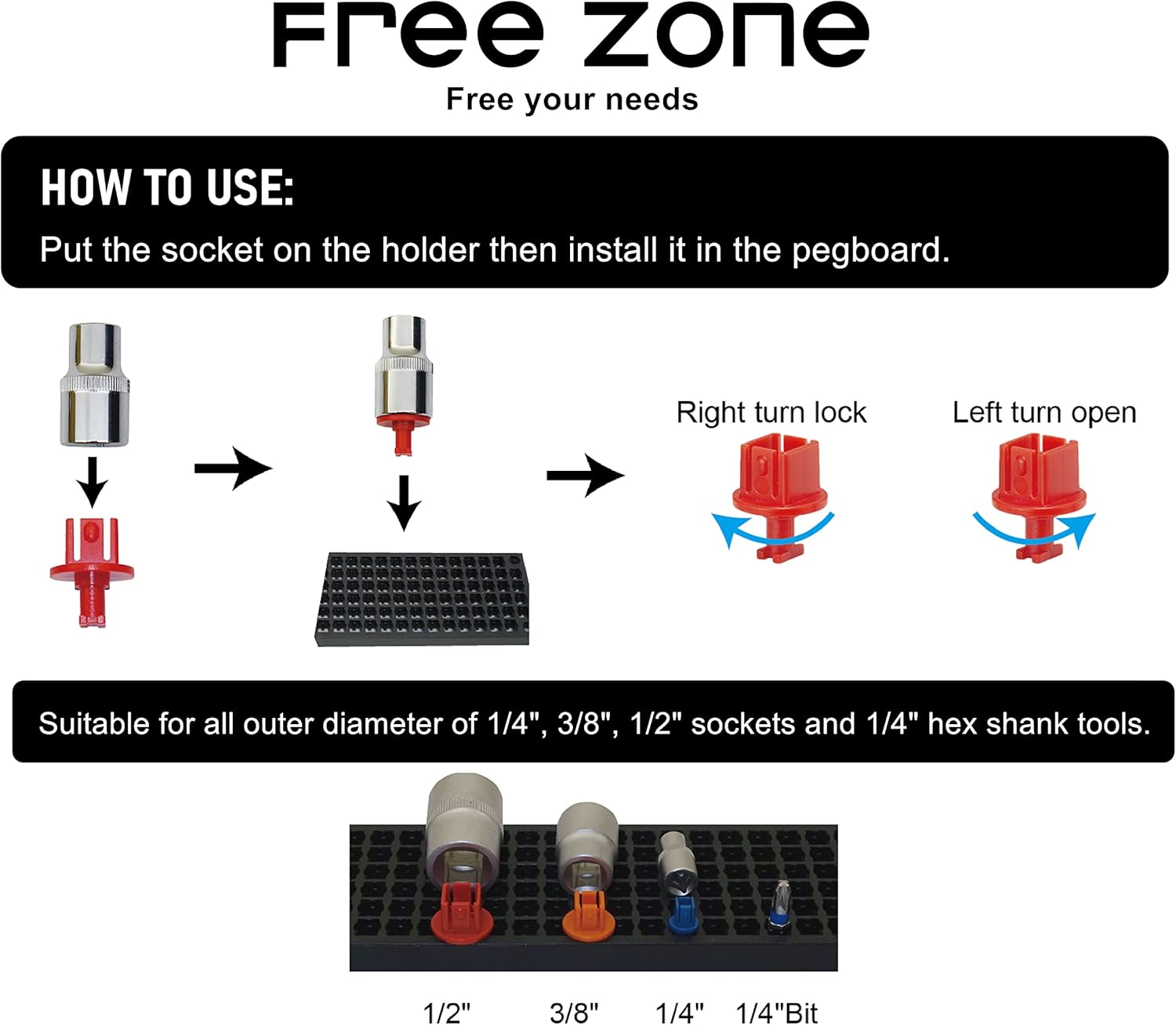 Free zone
Free your needs

HOW TO USE:
Put the socket on the holder then install it in the pegboard.

Right turn lock

Left turn open

Suitable for all outer diameter of 1/4", 3/8", 1/2" sockets and 1/4" hex shank tools.

1/2" 3/8" 1/4" 1/4"Bit