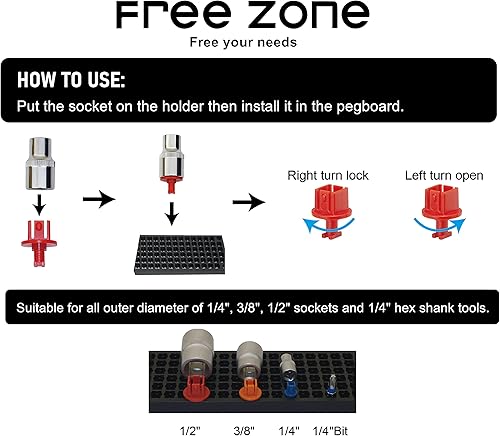 Free Zone
Free your needs

HOW TO USE:
Put the socket on the holder then install it in the pegboard.

Right turn lock

Left turn open

Suitable for all outer diameter of 1/4", 3/8", 1/2" sockets and 1/4" hex shank tools.

1/2" 3/8" 1/4" 1/4"Bit