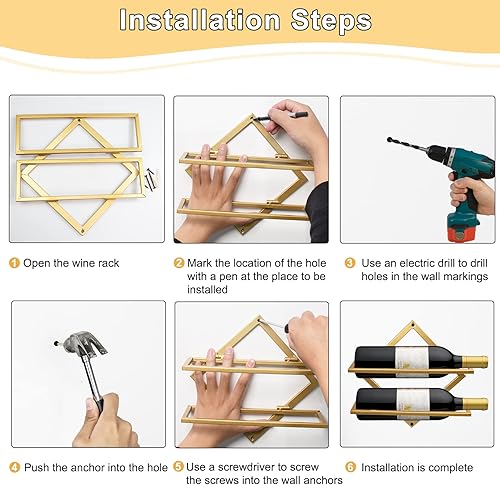 Installation Steps

1 Open the wine rack

2 Mark the location of the hole with a pen at the place to be installed

3 Use an electric drill to drill holes in the wall markings

4 Push the anchor into the hole

5 Use a screwdriver to screw the screws into the wall anchors

6 Installation is complete