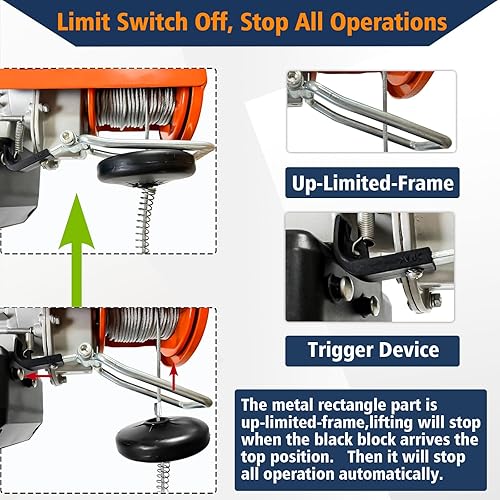 Limit Switch Off, Stop All Operations

Up-Limited-Frame

Trigger Device

The metal rectangle part is up-limited-frame,lifting will stop when the black block arrives the top position. Then it will stop all operation automatically.