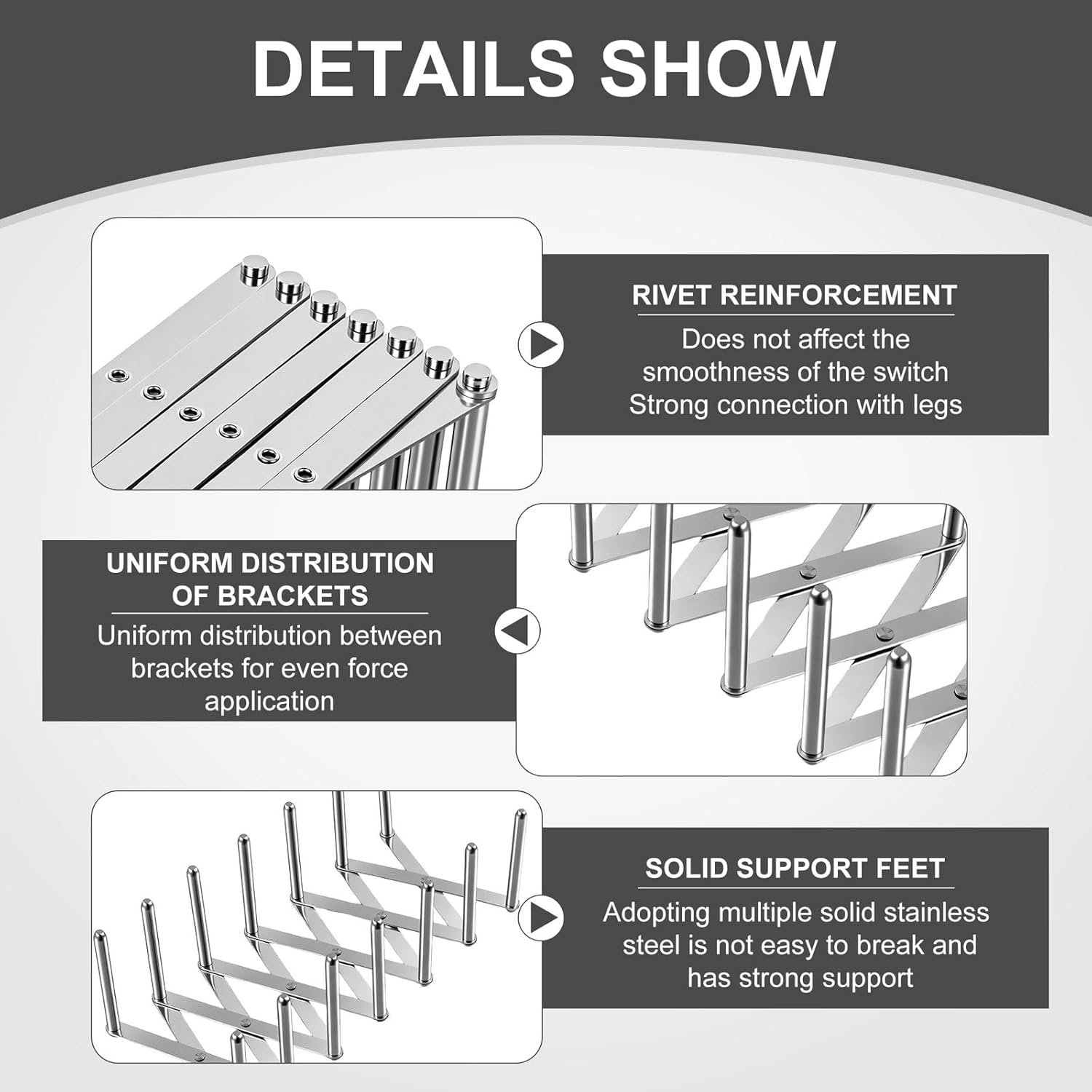 DETAILS SHOW

RIVET REINFORCEMENT

Does not affect the smoothness of the switch Strong connection with legs

UNIFORM DISTRIBUTION OF BRACKETS

Uniform distribution between brackets for even force application

SOLID SUPPORT FEET

Adopting multiple solid stainless steel is not easy to break and has strong support