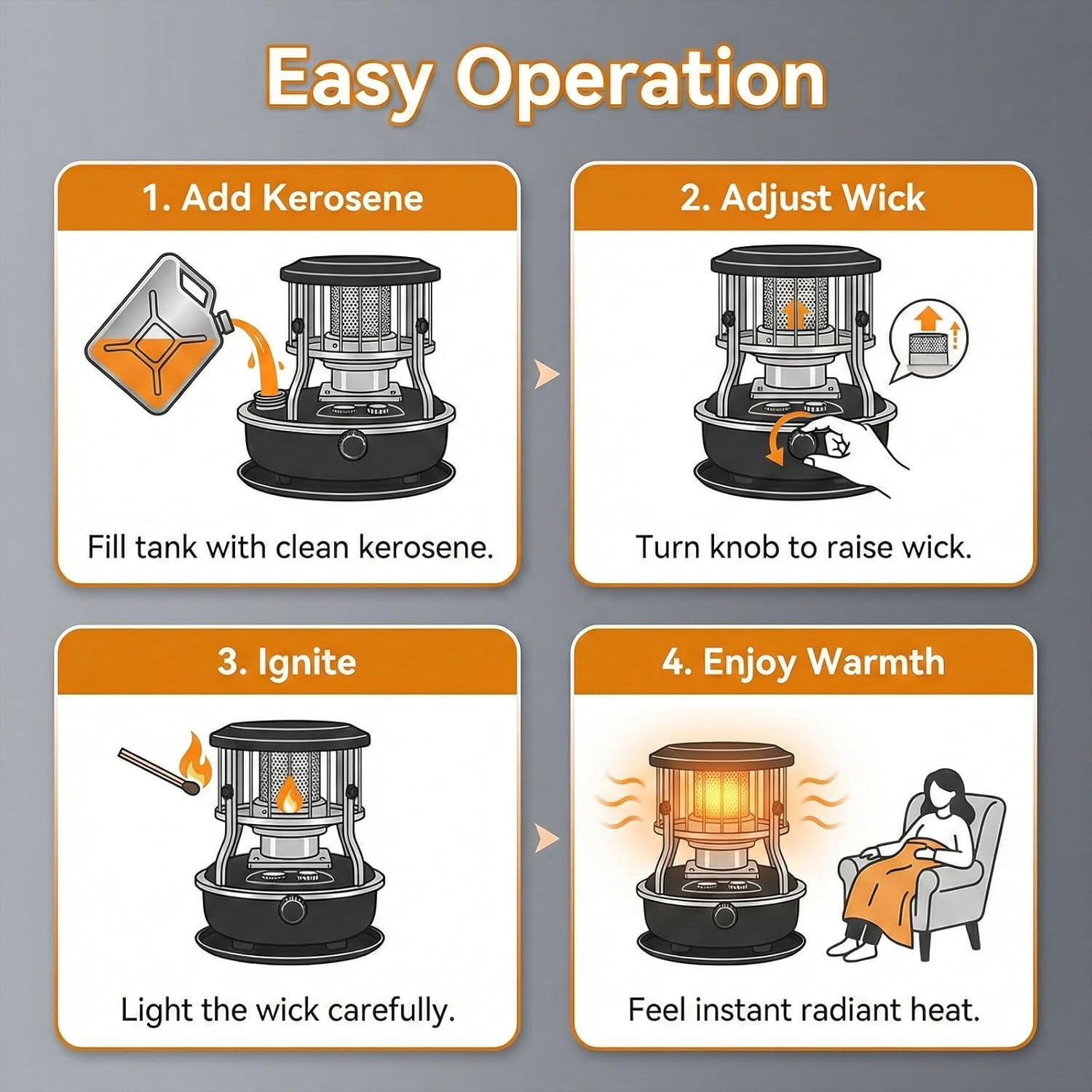 Easy Operation

1. Add Kerosene

Fill tank with clean kerosene.

2. Adjust Wick

Turn knob to raise wick.

3. Ignite

Light the wick carefully.

4. Enjoy Warmth

Feel instant radiant heat.