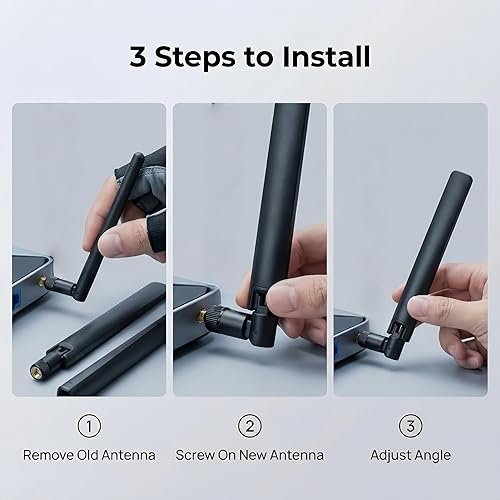 3 Steps to Install

①
Remove Old Antenna

②
Screw On New Antenna

③
Adjust Angle