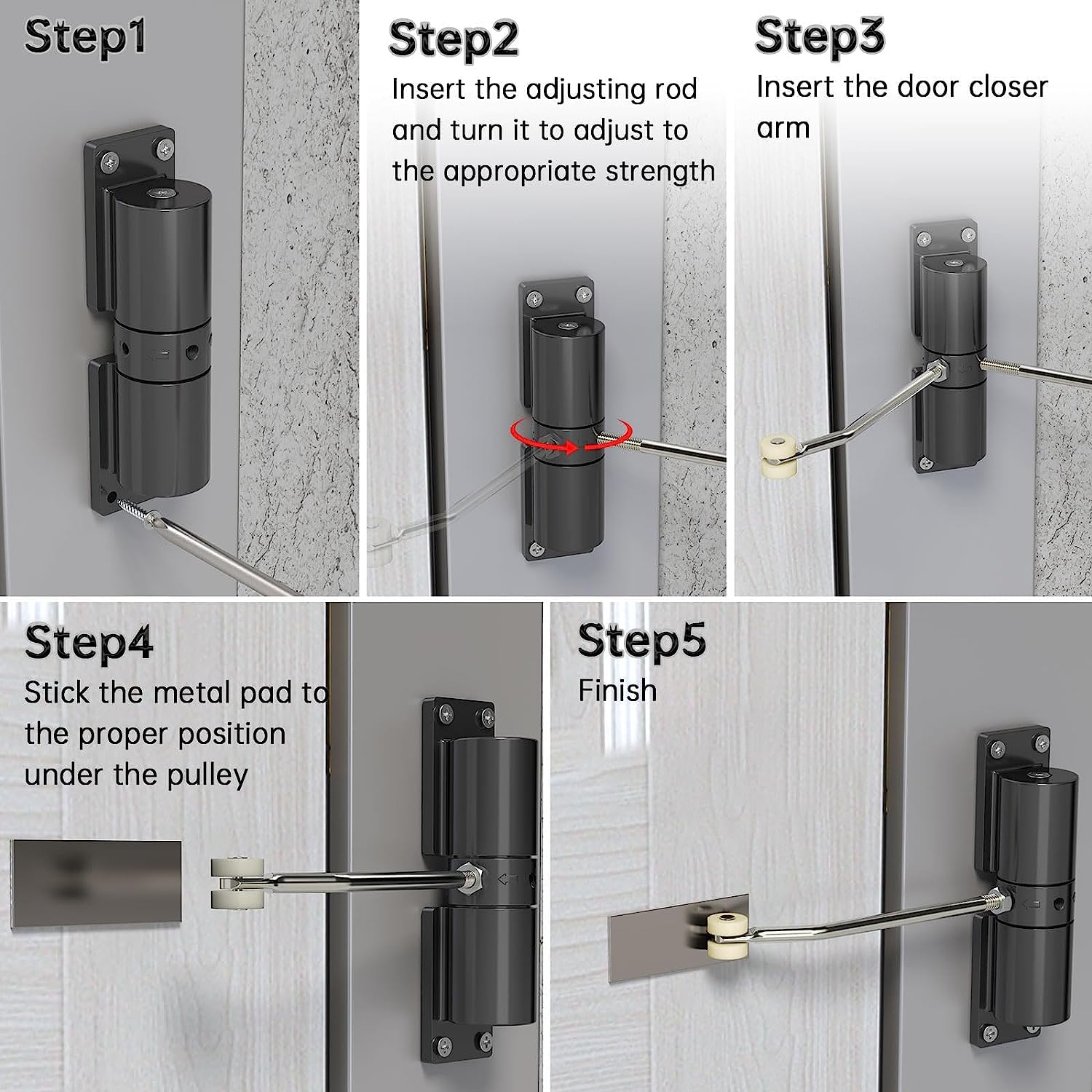 Step1

Step2
Insert the adjusting rod and turn it to adjust to the appropriate strength

Step3
Insert the door closer arm

Step4
Stick the metal pad to the proper position under the pulley

Step5
Finish