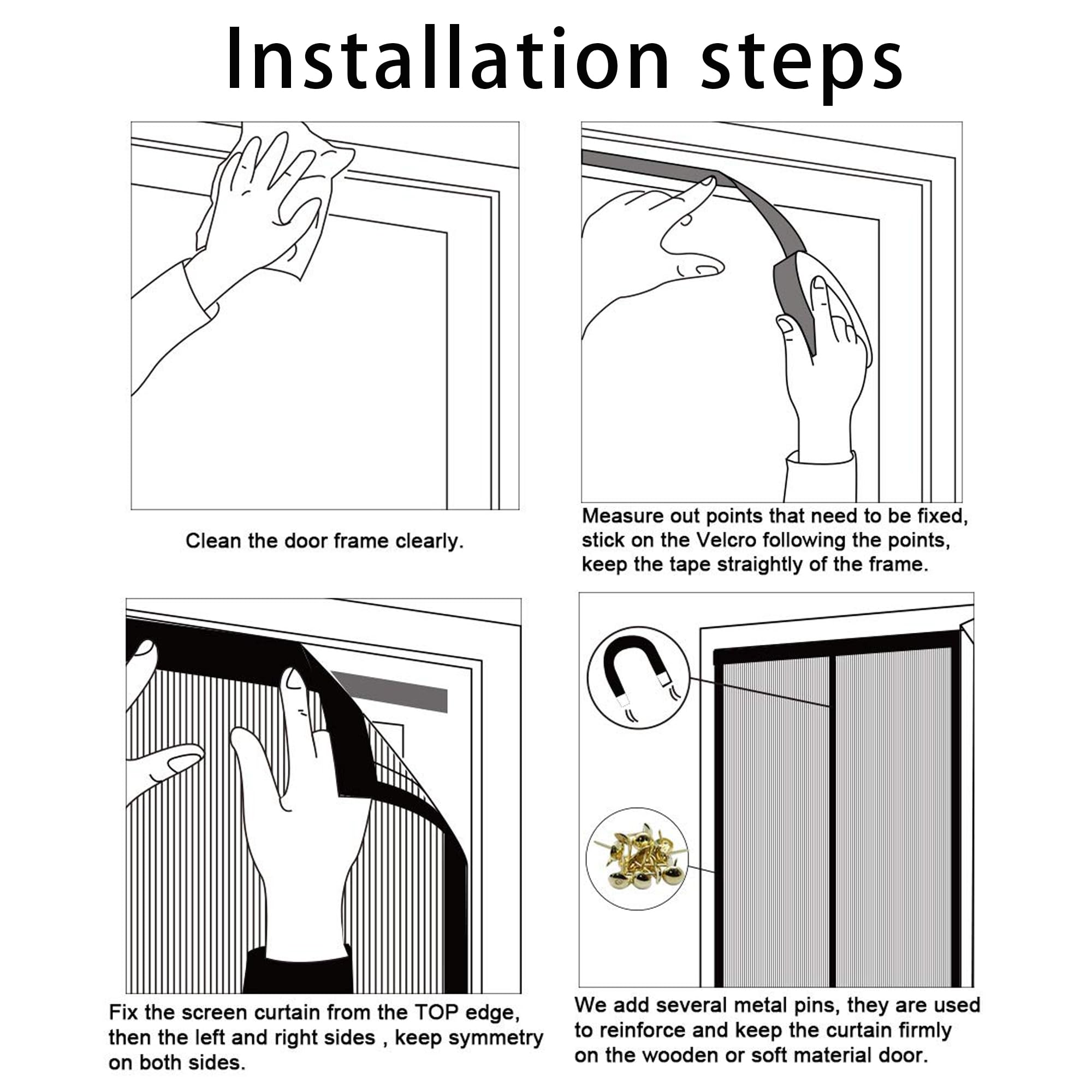 Installation steps

Clean the door frame clearly.

Measure out points that need to be fixed, stick on the Velcro following the points, keep the tape straightly of the frame.

Fix the screen curtain from the TOP edge, then the left and right sides , keep symmetry on both sides.

We add several metal pins, they are used to reinforce and keep the curtain firmly on the wooden or soft material door.