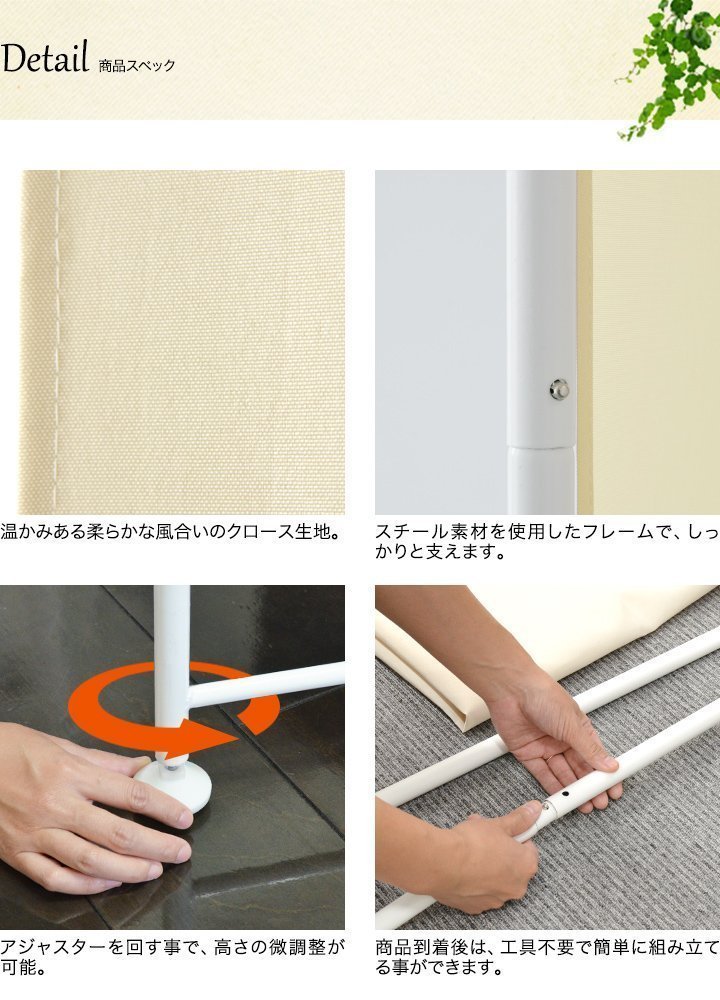 Detail 商品スペック

温かみある柔らかな風合いのクロース生地。

スチール素材を使用したフレームで、しっかりと支えます。

アジャスターを回す事で、高さの微調整が可能。

商品到着後は、工具不要で簡単に組み立てる事ができます。