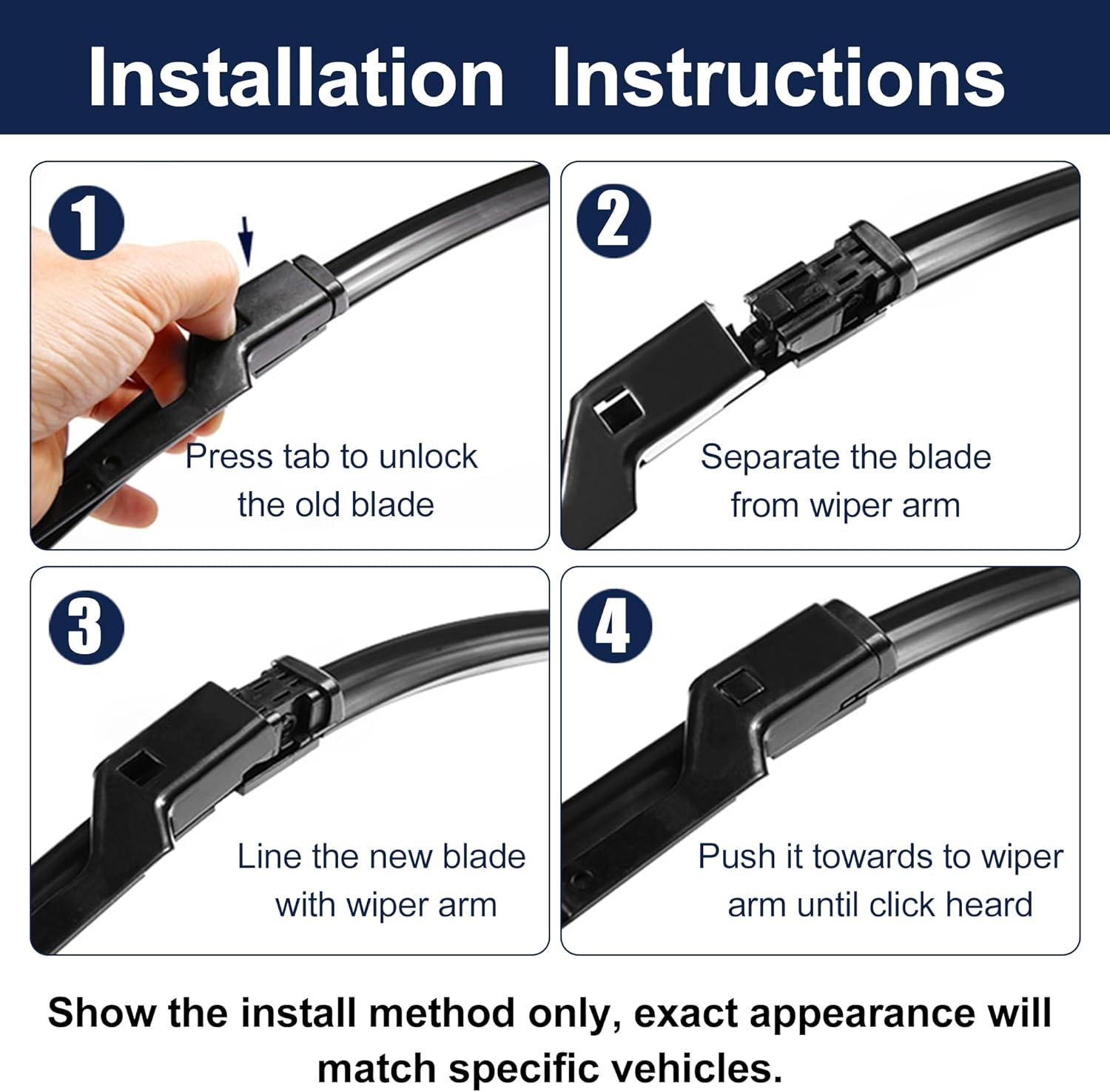 Installation Instructions

1
Press tab to unlock the old blade

2
Separate the blade from wiper arm

3
Line the new blade with wiper arm

4
Push it towards to wiper arm until click heard

Show the install method only, exact appearance will match specific vehicles.