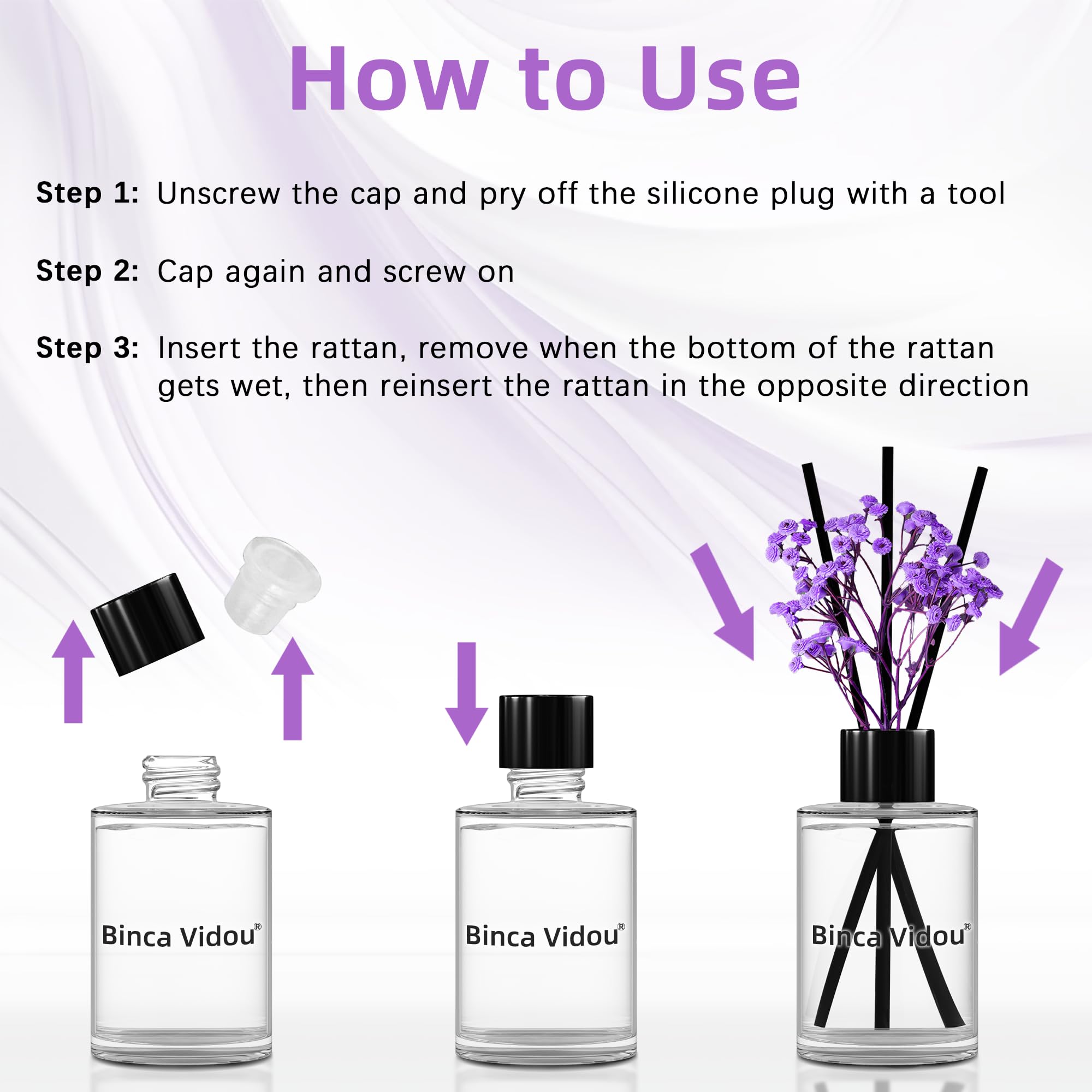 How to Use

Step 1: Unscrew the cap and pry off the silicone plug with a tool

Step 2: Cap again and screw on

Step 3: Insert the rattan, remove when the bottom of the rattan gets wet, then reinsert the rattan in the opposite direction

Binca Vidou®

Binca Vidou®

Binca Vidou®