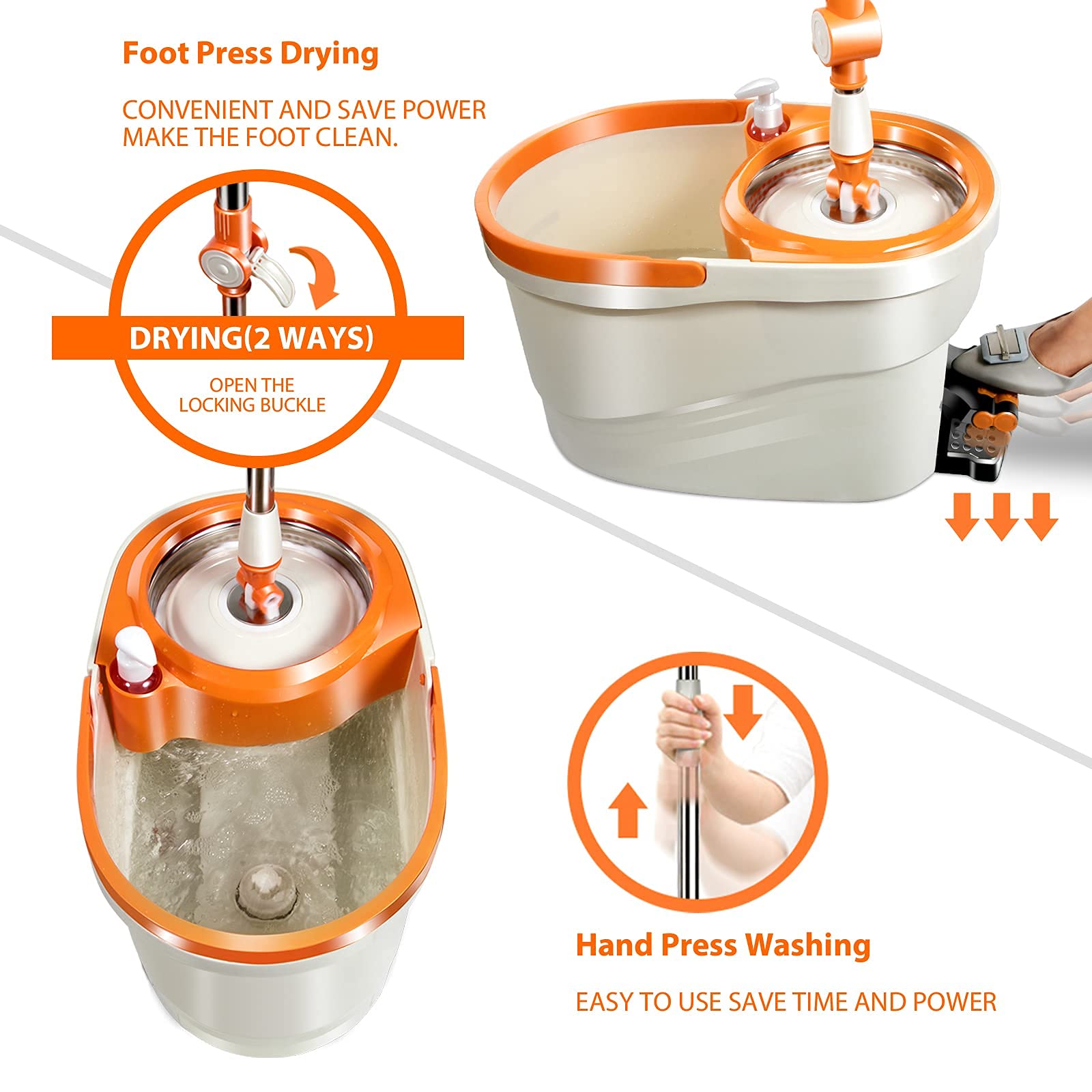 Foot Press Drying

CONVENIENT AND SAVE POWER MAKE THE FOOT CLEAN.

DRYING(2 WAYS)

OPEN THE LOCKING BUCKLE

Hand Press Washing

EASY TO USE SAVE TIME AND POWER