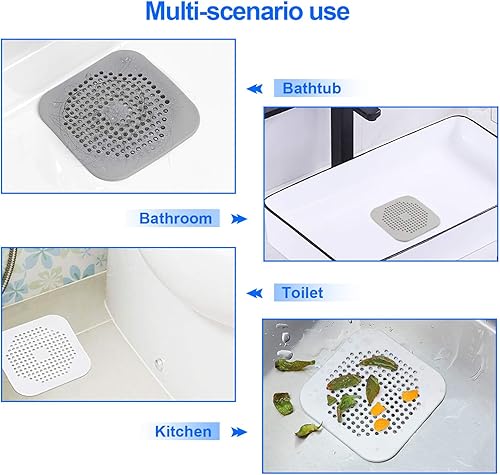 Multi-scenario use

Bathtub

Bathroom

Toilet

Kitchen