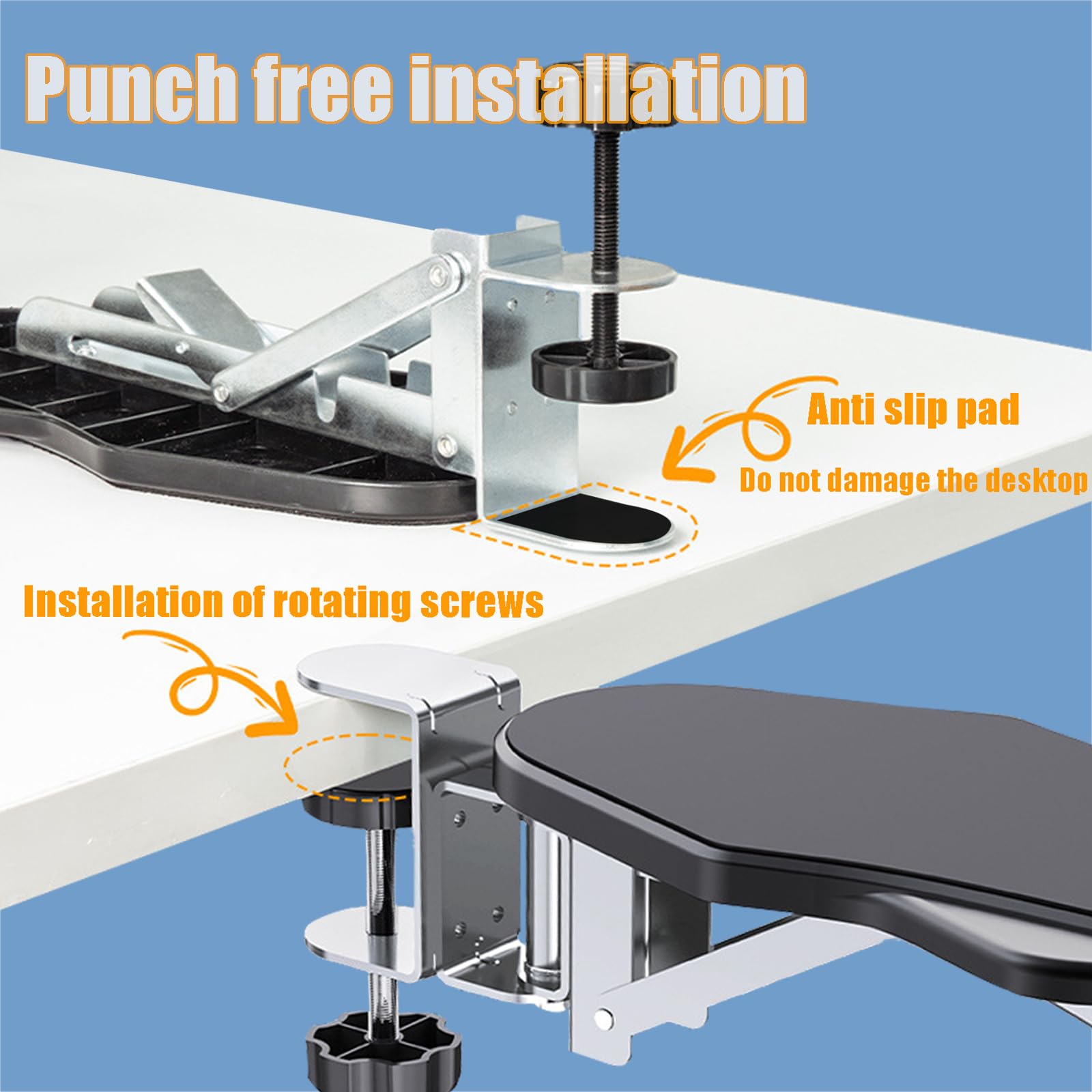 Punch free installation

Anti slip pad

Do not damage the desktop

Installation of rotating screws