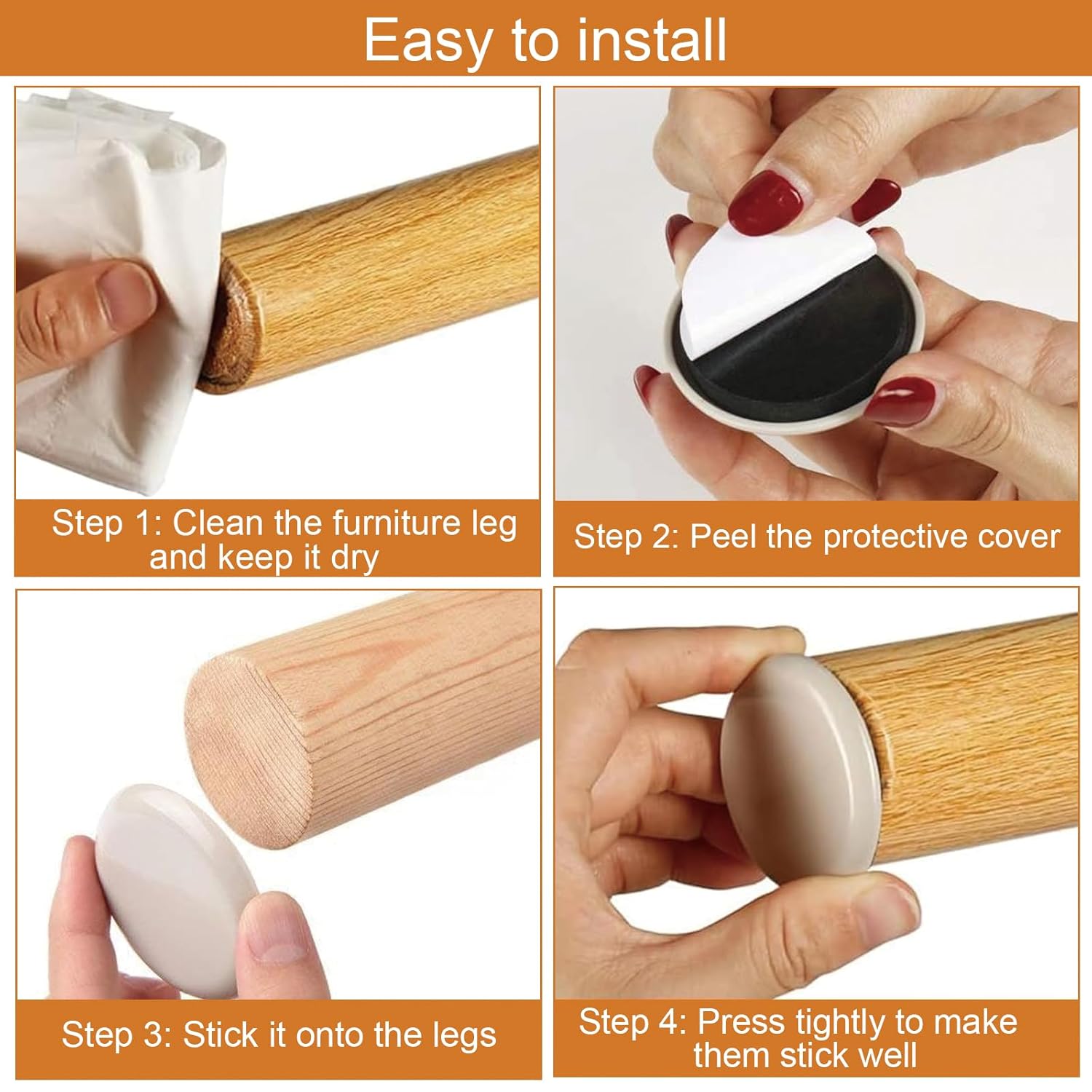 Easy to install

Step 1: Clean the furniture leg and keep it dry

Step 2: Peel the protective cover

Step 3: Stick it onto the legs

Step 4: Press tightly to make them stick well