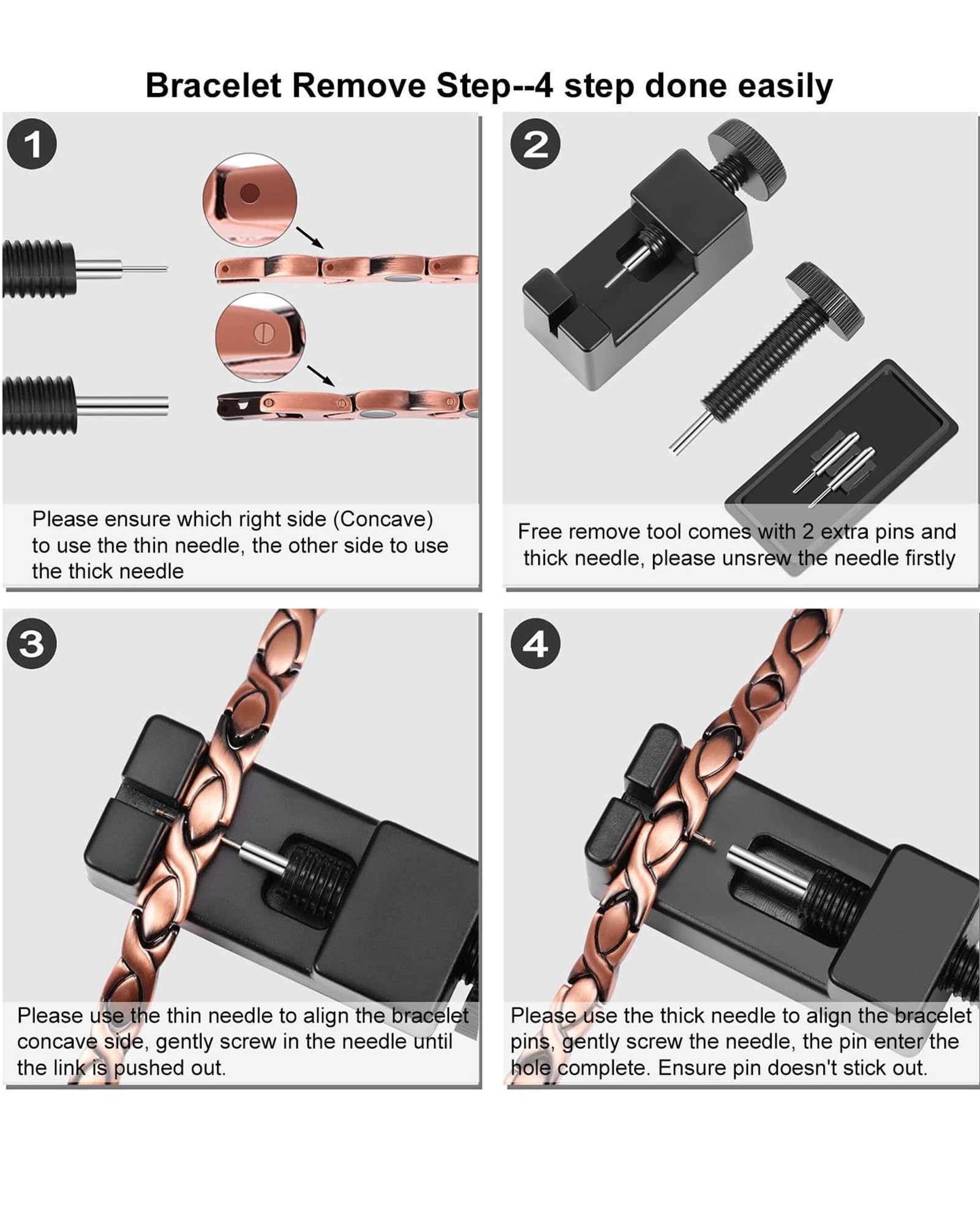 Bracelet Remove Step--4 step done easily

1

Please ensure which right side (Concave) to use the thin needle, the other side to use the thick needle

2

Free remove tool comes with 2 extra pins and thick needle, please unsrew the needle firstly

3

Please use the thin needle to align the bracelet concave side, gently screw in the needle until the link is pushed out.

4

Please use the thick needle to align the bracelet pins, gently screw the needle, the pin enter the hole complete. Ensure pin doesn't stick out.