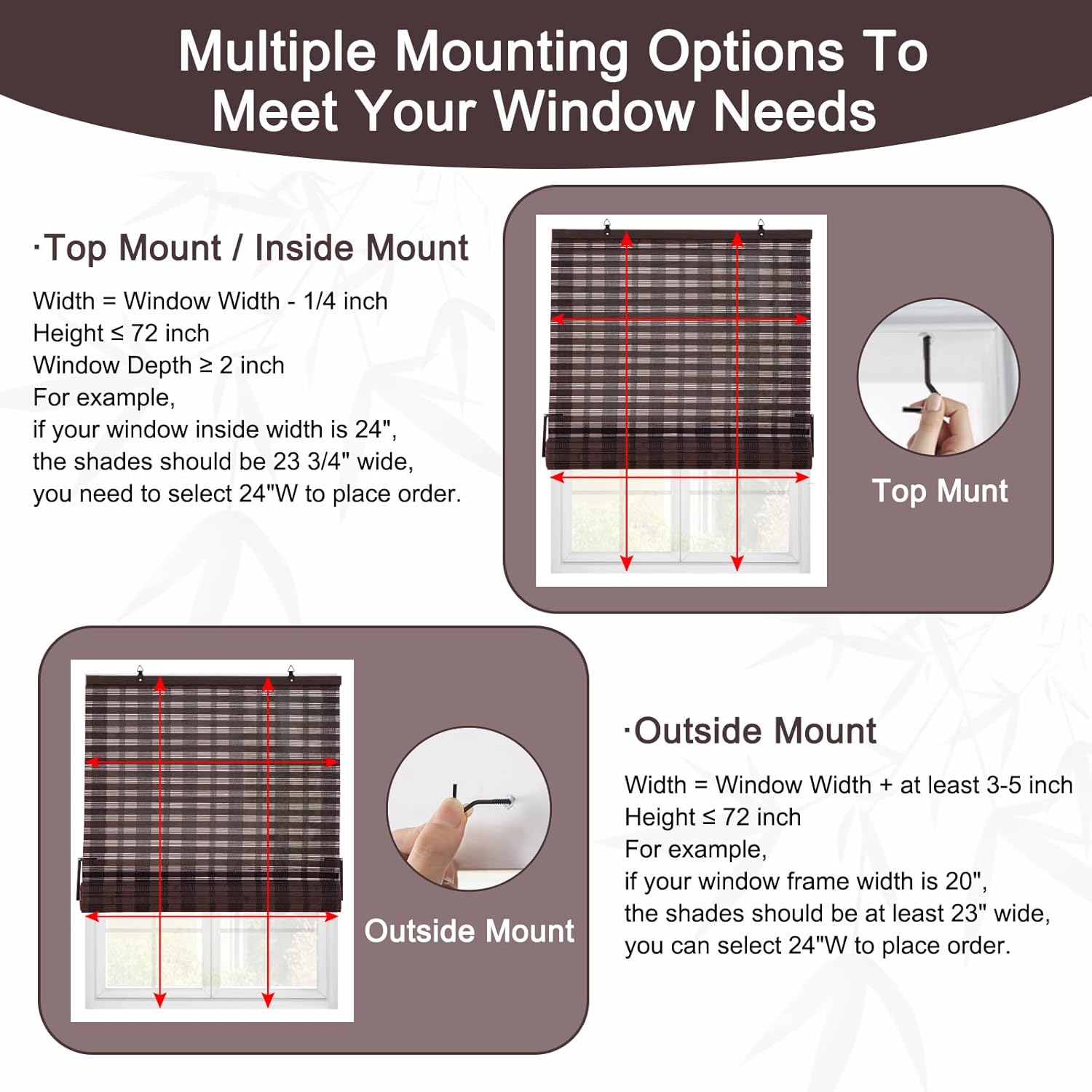 Multiple Mounting Options To Meet Your Window Needs

·Top Mount / Inside Mount

Width = Window Width - 1/4 inch
Height ≤ 72 inch
Window Depth ≥ 2 inch
For example,
if your window inside width is 24",
the shades should be 23 3/4" wide,
you need to select 24"W to place order.

Top Munt

Outside Mount

·Outside Mount

Width = Window Width + at least 3-5 inch
Height ≤ 72 inch
For example,
if your window frame width is 20",
the shades should be at least 23" wide,
you can select 24"W to place order.