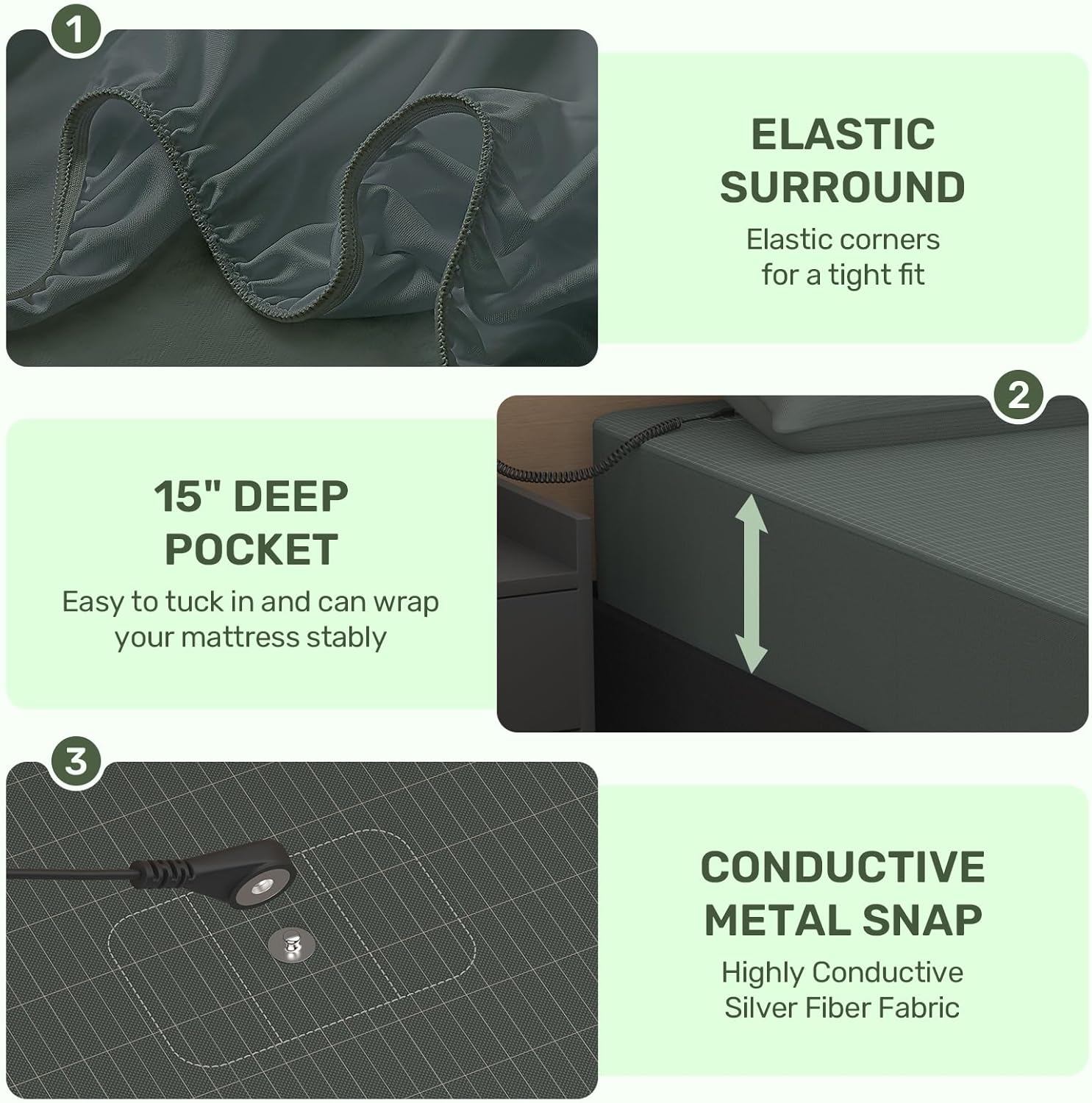 1

ELASTIC SURROUND

Elastic corners for a tight fit

2

15" DEEP POCKET

Easy to tuck in and can wrap your mattress stably

3

CONDUCTIVE METAL SNAP

Highly Conductive Silver Fiber Fabric